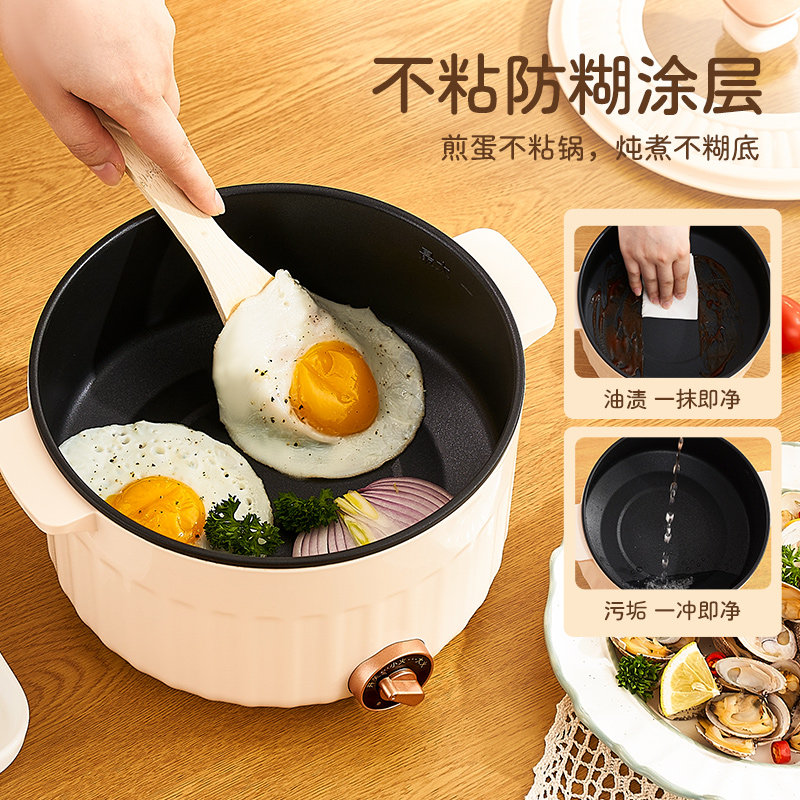 不粘防糊涂层

煎蛋不粘锅，炖煮不糊底

油渍 一抹即净

污垢 一冲即净