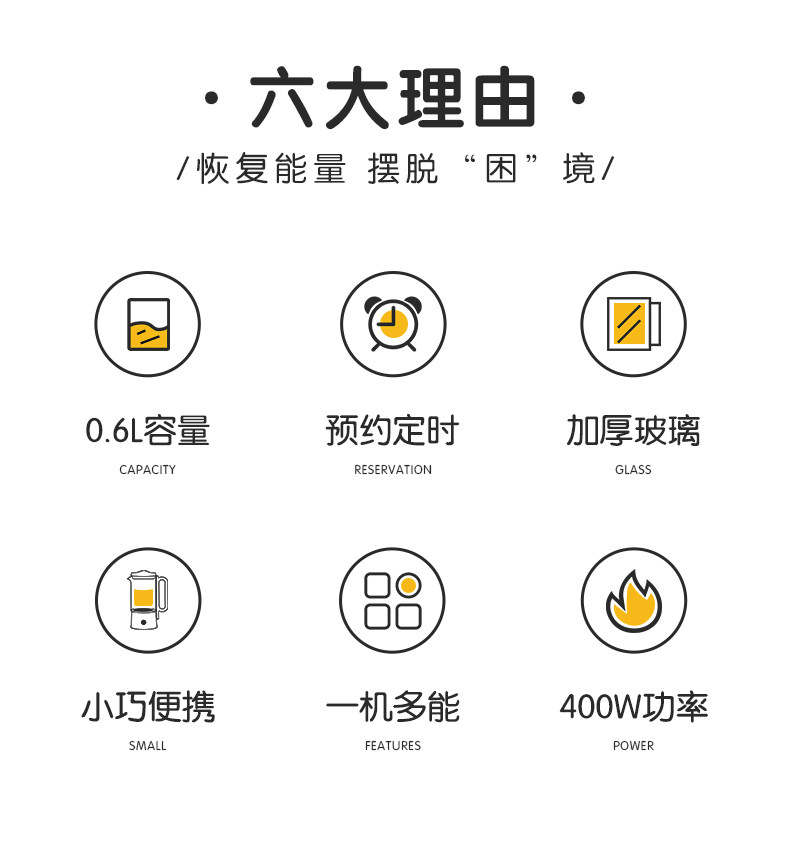 · 六大理由 ·

/恢复能量 摆脱“困”境/

0.6L容量
CAPACITY

预约定时
RESERVATION

加厚玻璃
GLASS

小巧便携
SMALL

一机多能
FEATURES

400W功率
POWER