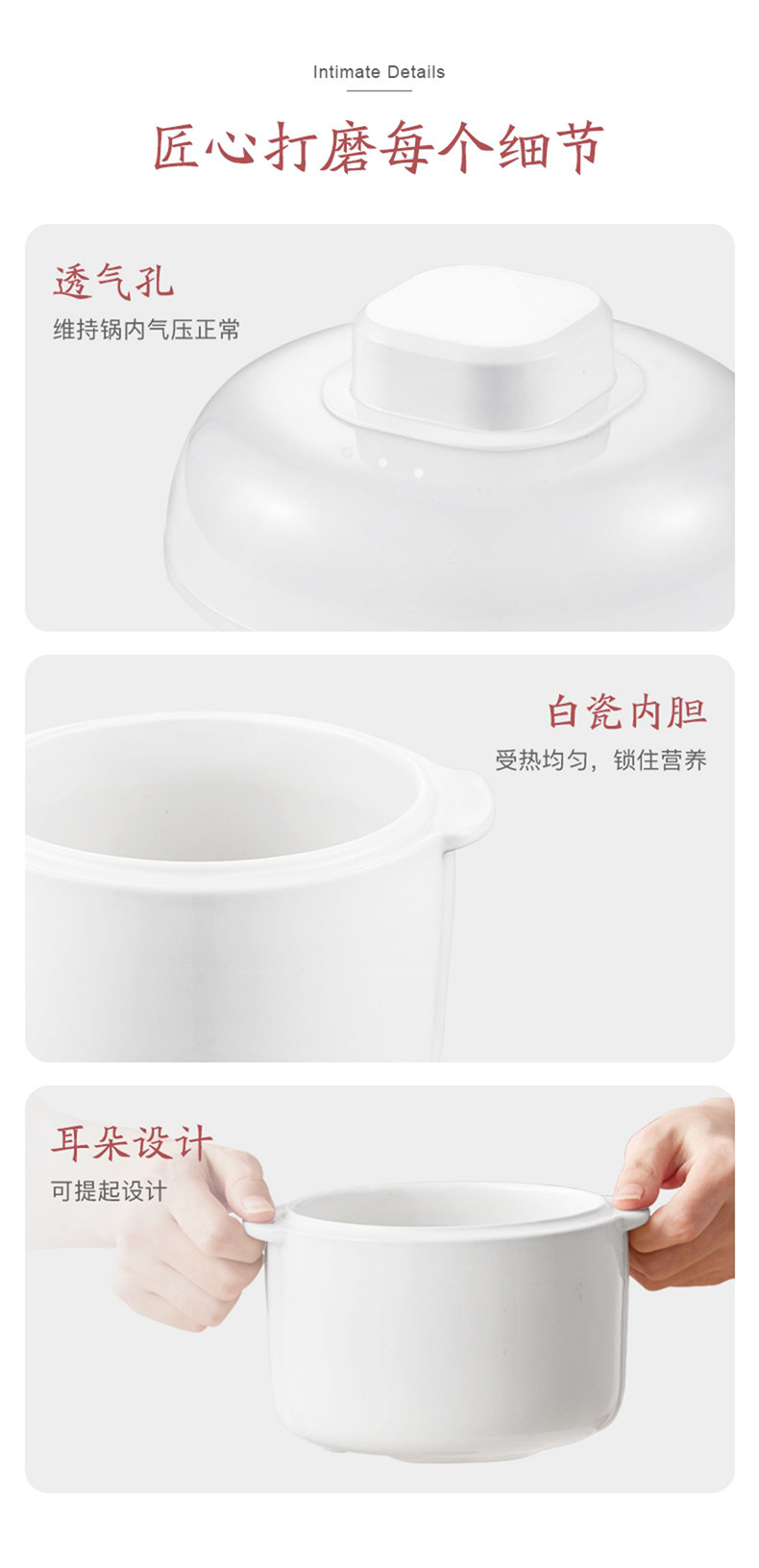 Intimate Details

匠心打磨每个细节

透气孔

维持锅内气压正常

白瓷内胆

受热均匀，锁住营养

耳朵设计

可提起设计