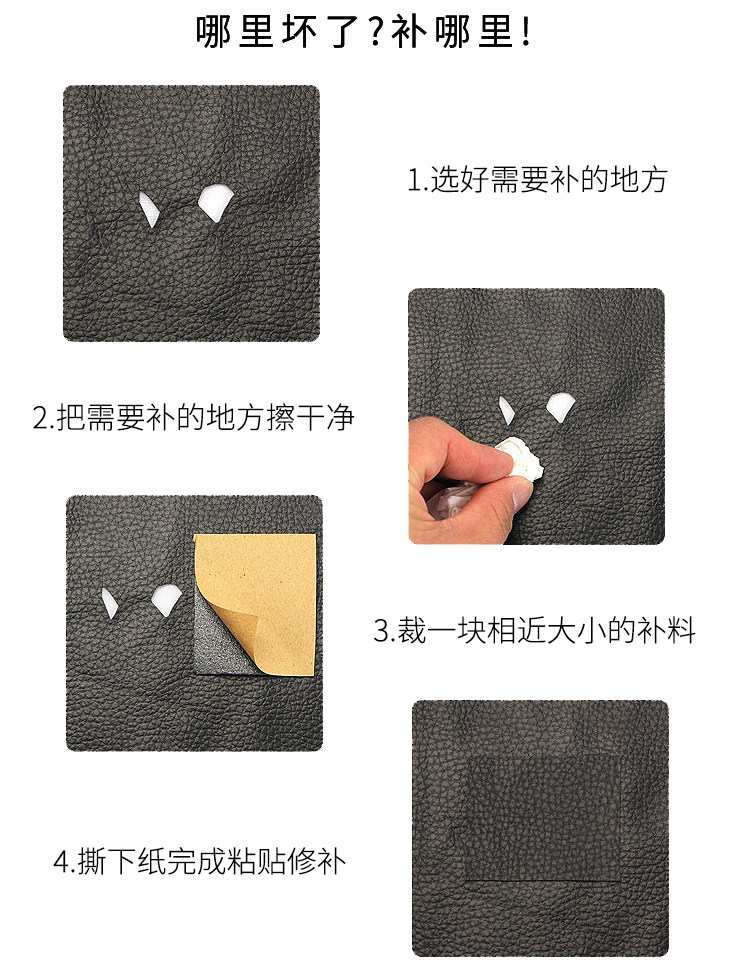 哪里坏了?补哪里!

1.选好需要补的地方

2.把需要补的地方擦干净

3.裁一块相近大小的补料

4.撕下纸完成粘贴修补