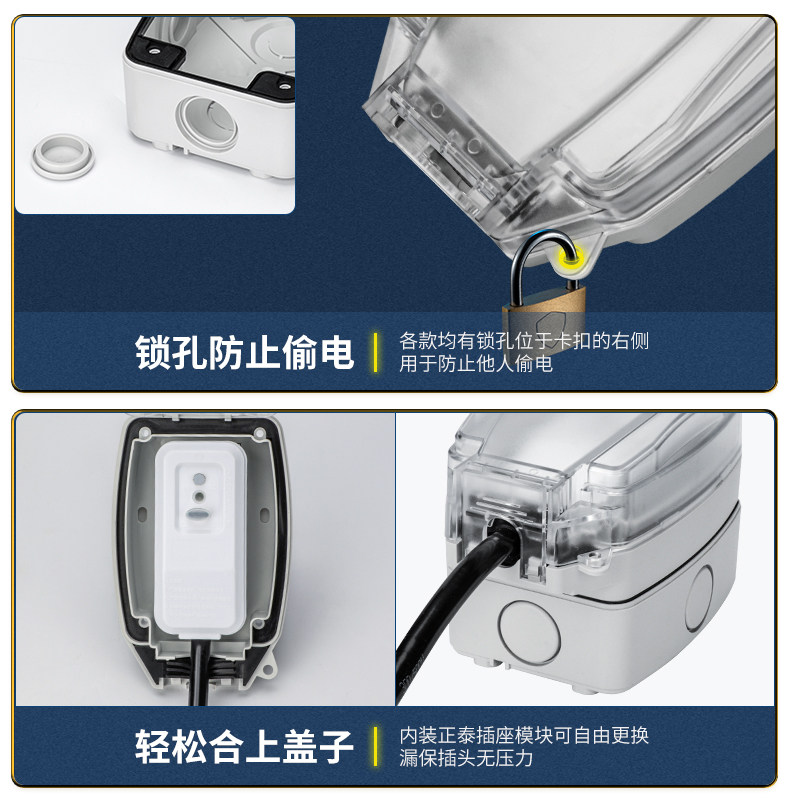 锁孔防止偷电

各款均有锁孔位于卡扣的右侧
用于防止他人偷电

轻松合上盖子

内装正泰插座模块可自由更换
漏保插头无压力