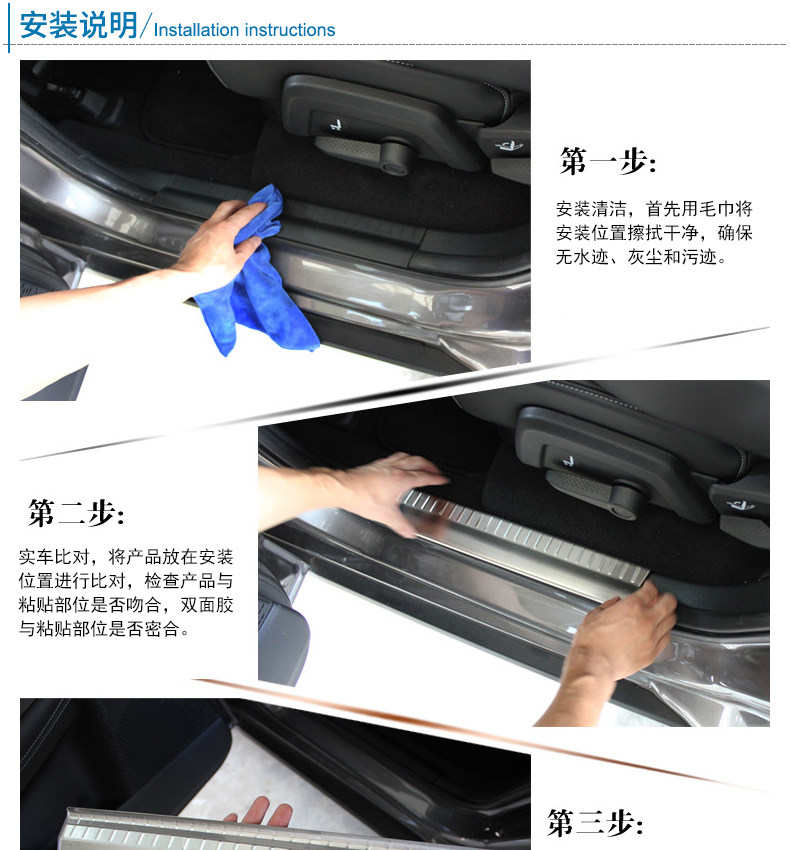 安装说明/Installation instructions

第一步:

安装清洁，首先用毛巾将安装位置擦拭干净，确保无水迹、灰尘和污迹。

第二步:

实车比对，将产品放在安装位置进行比对，检查产品与粘贴部位是否吻合，双面胶与粘贴部位是否密合。

第三步: