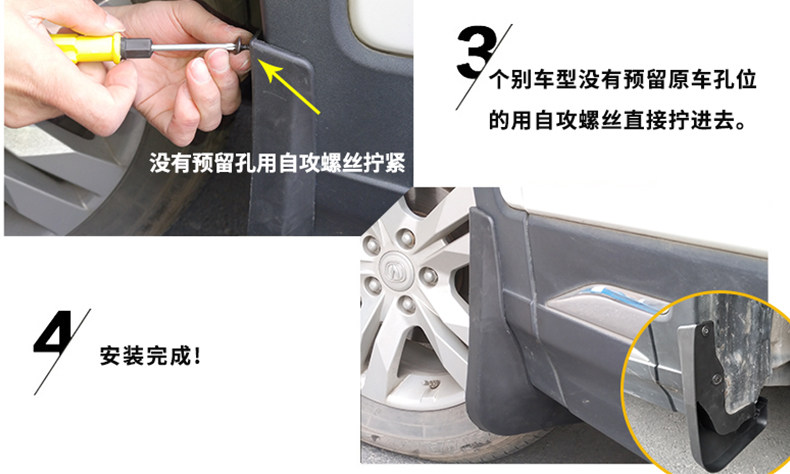 没有预留孔用自攻螺丝拧紧

3

个别车型没有预留原车孔位的用自攻螺丝直接拧进去。

4

安装完成！