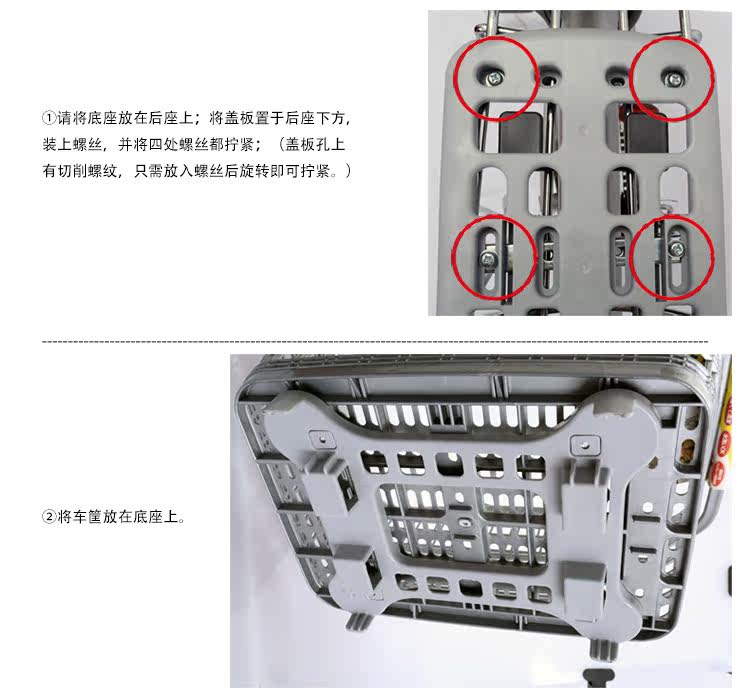 ①请将底座放在后座上；将盖板置于后座下方，装上螺丝，并将四处螺丝都拧紧；（盖板孔上有切削螺纹，只需放入螺丝后旋转即可拧紧。）

②将车筐放在底座上。