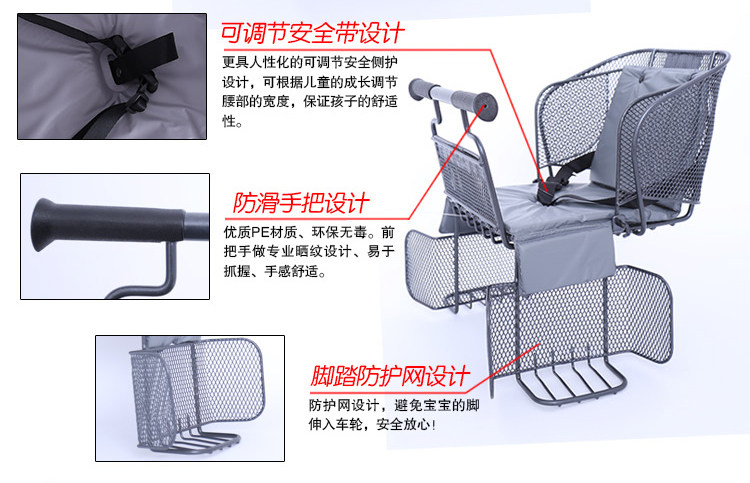 可调节安全带设计

更具人性化的可调节安全侧护设计，可根据儿童的成长调节腰部的宽度，保证孩子的舒适性。

防滑手把设计

优质PE材质、环保无毒。前把手做专业晒纹设计、易于抓握、手感舒适。

脚踏防护网设计

防护网设计，避免宝宝的脚伸入车轮，安全放心！