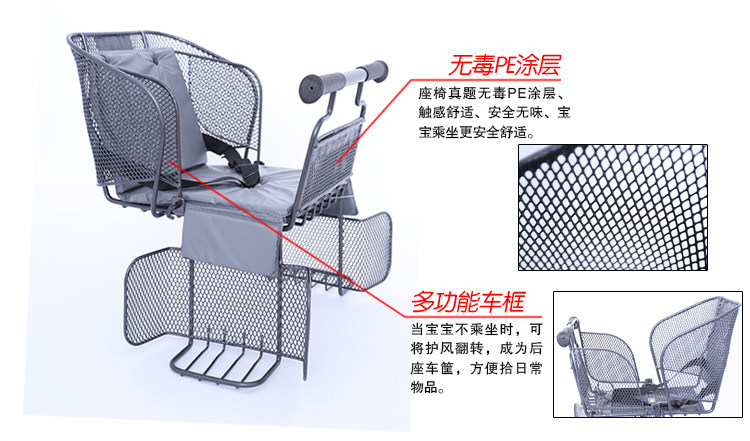 无毒PE涂层

座椅真题无毒PE涂层、触感舒适、安全无味、宝宝乘坐更安全舒适。

多功能车框

当宝宝不乘坐时，可将护风翻转，成为后座车筐，方便拾日常物品。