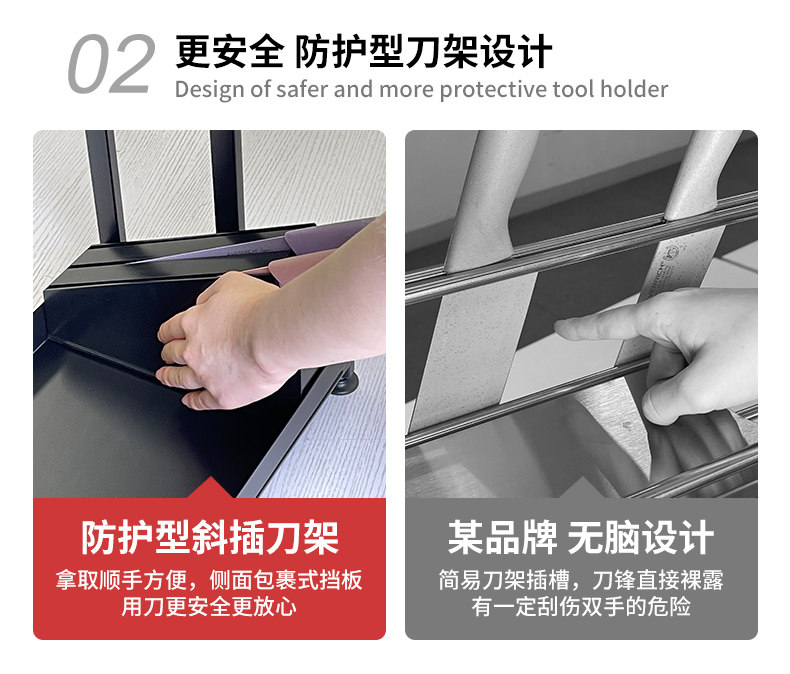 02 更安全 防护型刀架设计
Design of safer and more protective tool holder

防护型斜插刀架
拿取顺手方便，侧面包裹式挡板
用刀更安全更放心

某品牌 无脑设计
简易刀架插槽，刀锋直接裸露
有一定刮伤双手的危险