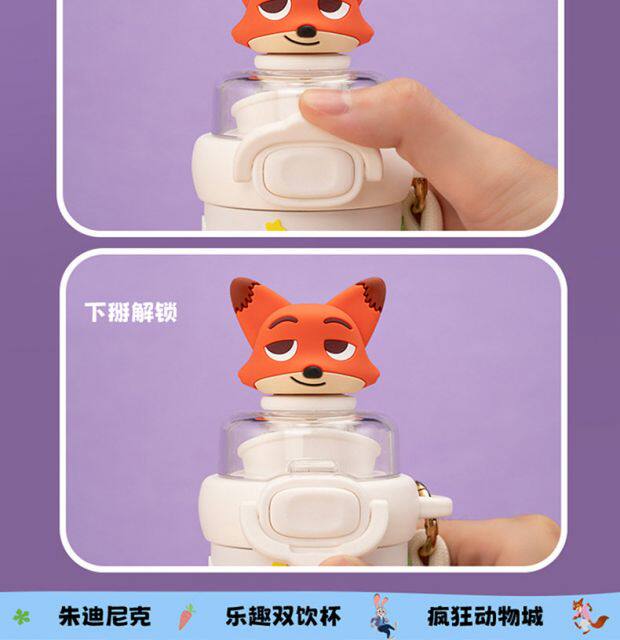 下掰解锁

朱迪尼克 乐趣双饮杯 疯狂动物城