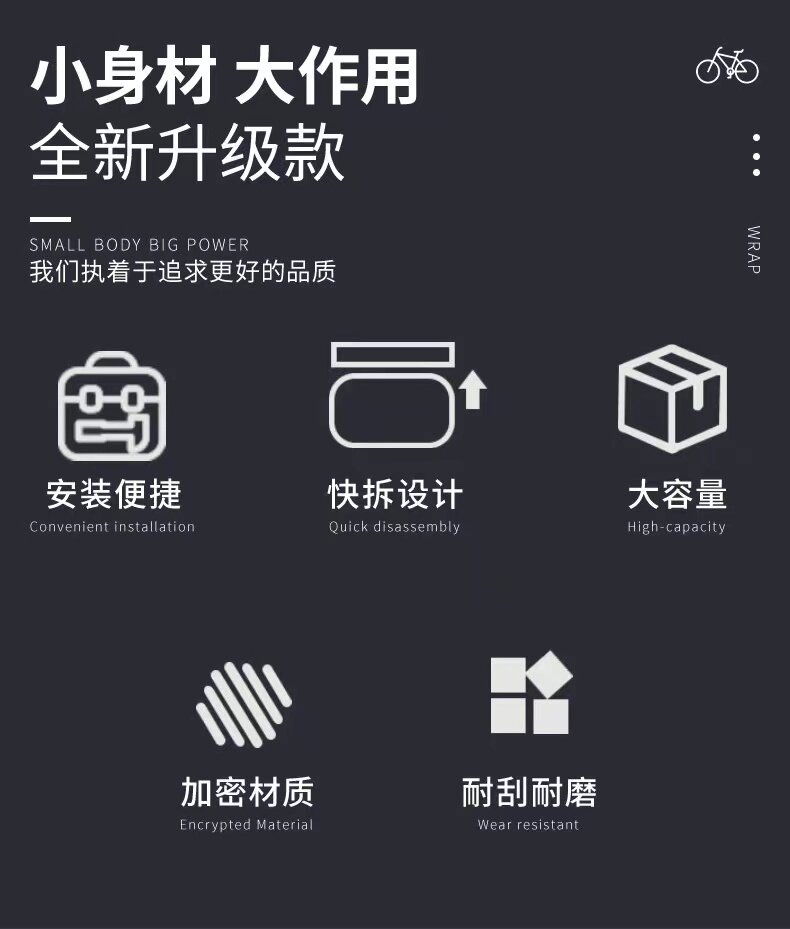 小身材 大作用
全新升级款

SMALL BODY BIG POWER
我们执着于追求更好的品质

WRAP

安装便捷
Convenient installation

快拆设计
Quick disassembly

大容量
High-capacity

加密材质
Encrypted Material

耐刮耐磨
Wear resistant