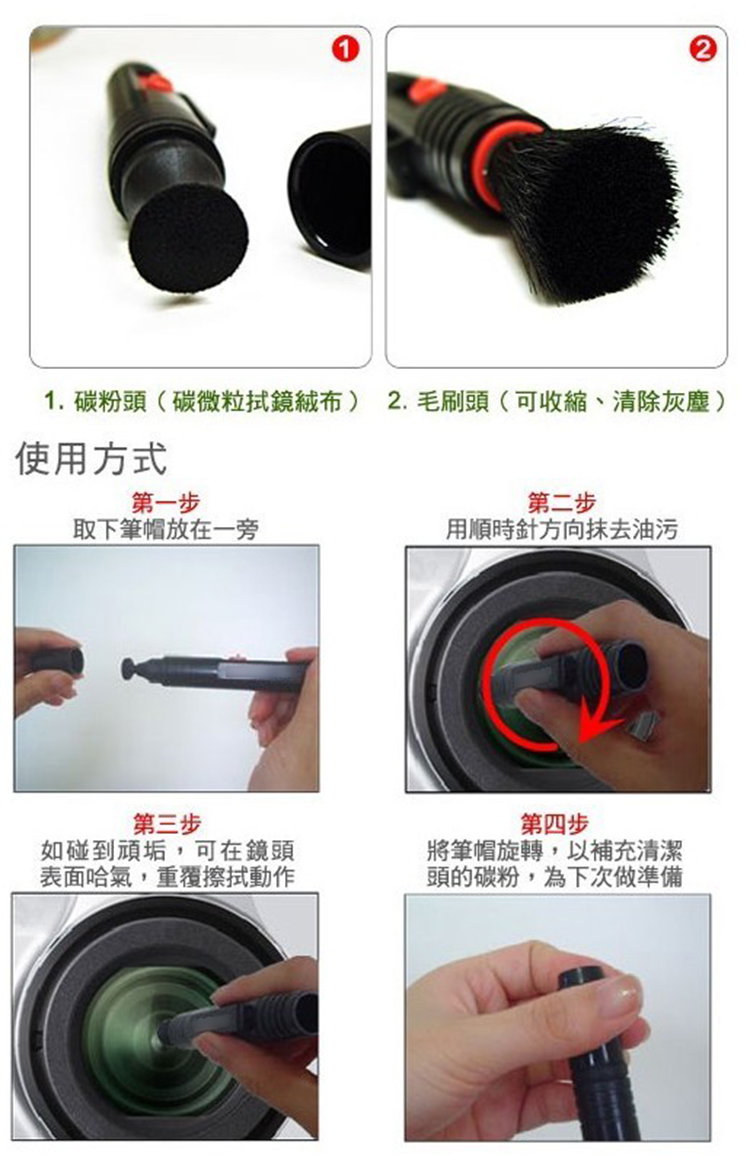 1

2

1. 碳粉頭（碳微粒拭鏡絨布）

2. 毛刷頭（可收縮、清除灰塵）

使用方式

第一步
取下筆帽放在一旁

第二步
用順時針方向抹去油污

第三步
如碰到頑垢，可在鏡頭表面哈氣，重覆擦拭動作

第四步
將筆帽旋轉，以補充清潔頭的碳粉，為下次做準備