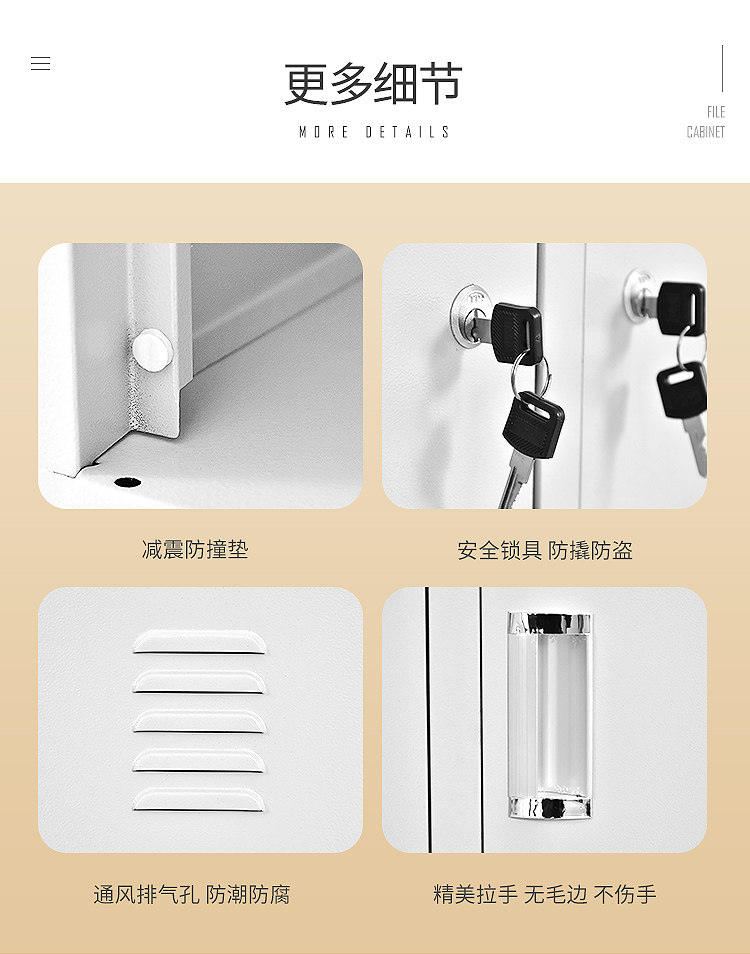 更多细节
MORE DETAILS

FILE
CABINET

减震防撞垫

安全锁具 防撬防盗

通风排气孔 防潮防腐

精美拉手 无毛边 不伤手