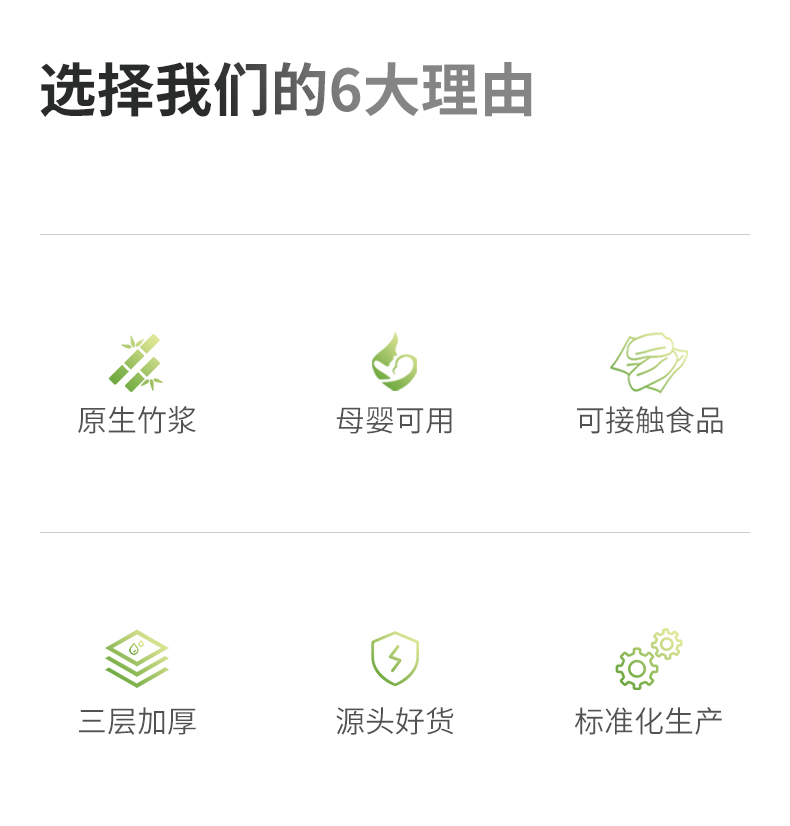 选择我们的6大理由

原生竹浆

母婴可用

可接触食品

三层加厚

源头好货

标准化生产