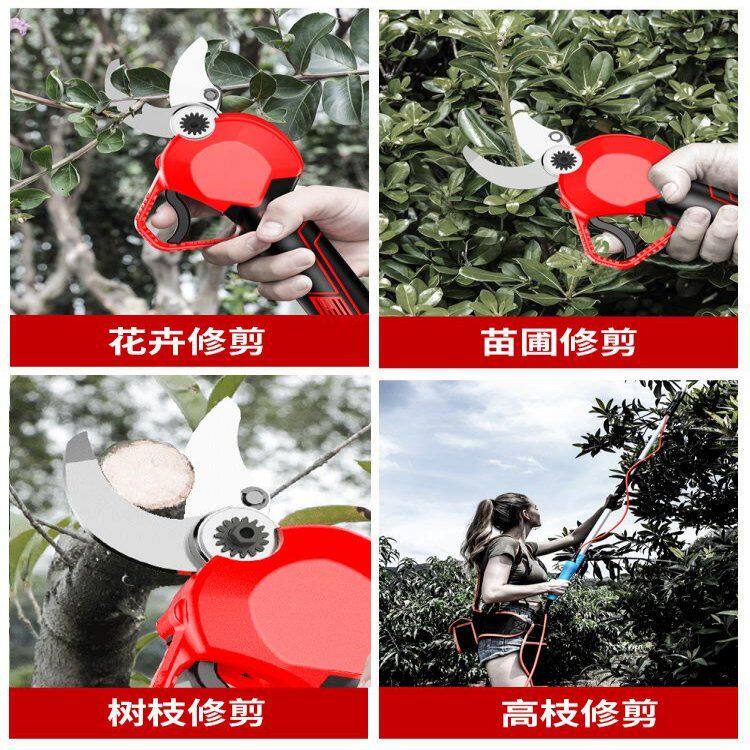 花卉修剪

苗圃修剪

树枝修剪

高枝修剪