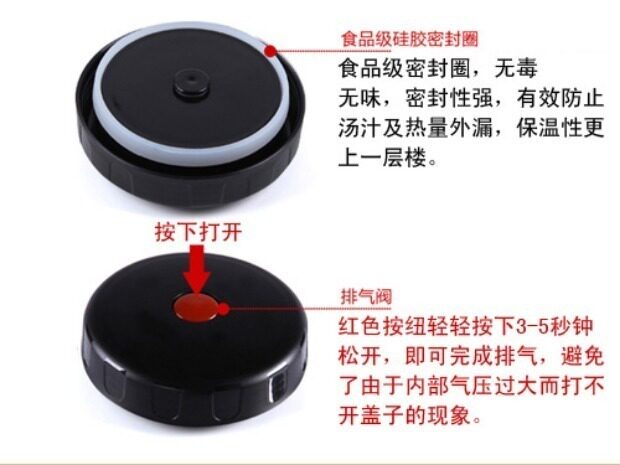 食品级硅胶密封圈

食品级密封圈，无毒无味，密封性强，有效防止汤汁及热量外漏，保温性更上一层楼。

按下打开

排气阀

红色按纽轻轻按下3-5秒钟松开，即可完成排气，避免了由于内部气压过大而打不开盖子的现象。