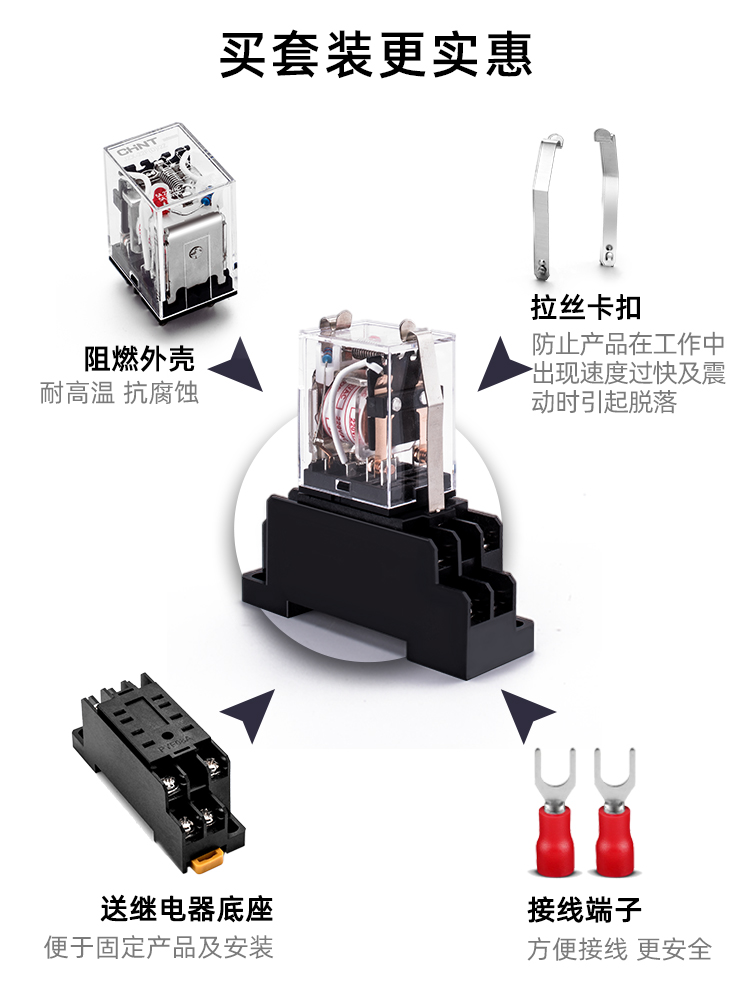 买套装更实惠

CHNT

阻燃外壳
耐高温 抗腐蚀

拉丝卡扣
防止产品在工作中出现速度过快及震动时引起脱落

送继电器底座
便于固定产品及安装

接线端子
方便接线 更安全