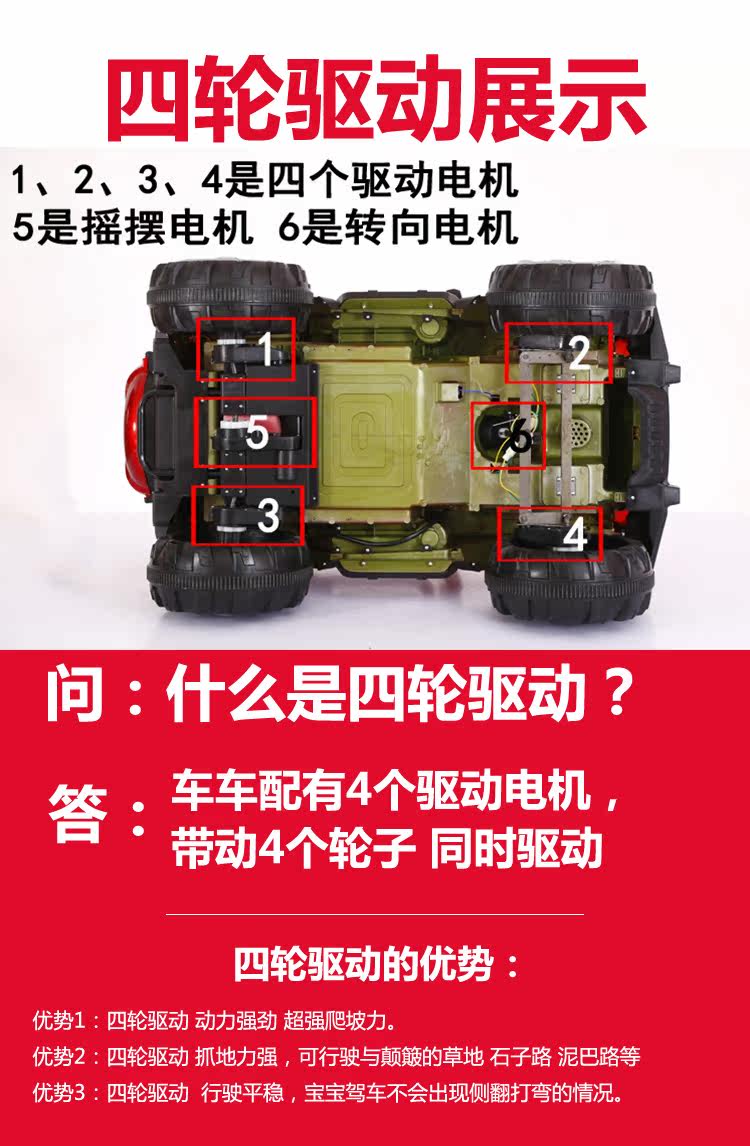 四轮驱动展示

1、2、3、4是四个驱动电机
5是摇摆电机 6是转向电机

1
2
5
6
3
4

问：什么是四轮驱动？

答：车车配有4个驱动电机，带动4个轮子 同时驱动

四轮驱动的优势：

优势1：四轮驱动 动力强劲 超强爬坡力。
优势2：四轮驱动 抓地力强，可行驶与颠簸的草地 石子路 泥巴路等
优势3：四轮驱动 行驶平稳，宝宝驾车不会出现侧翻打弯的情况。