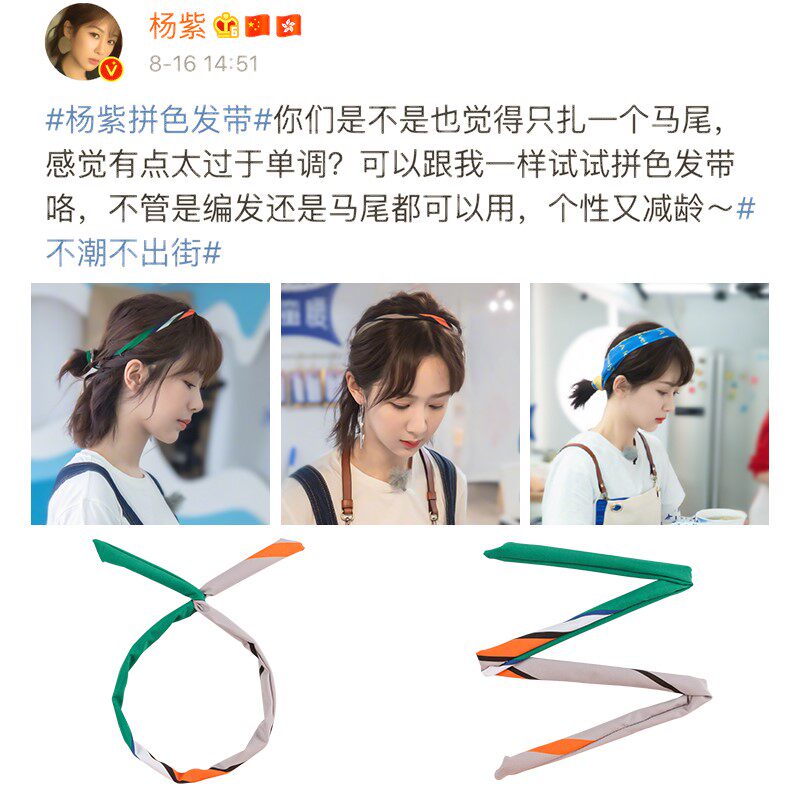 杨紫

8-16 14:51

#杨紫拼色发带#你们是不是也觉得只扎一个马尾，感觉有点太过于单调？可以跟我一样试试拼色发带咯，不管是编发还是马尾都可以用，个性又减龄～#不潮不出街#