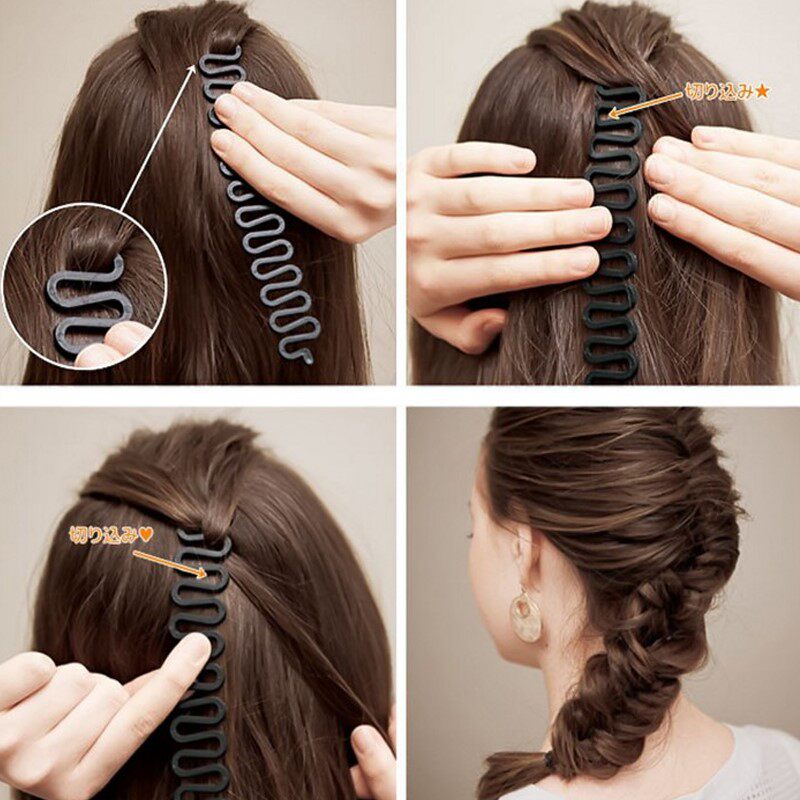 切り込み★

切り込み♥