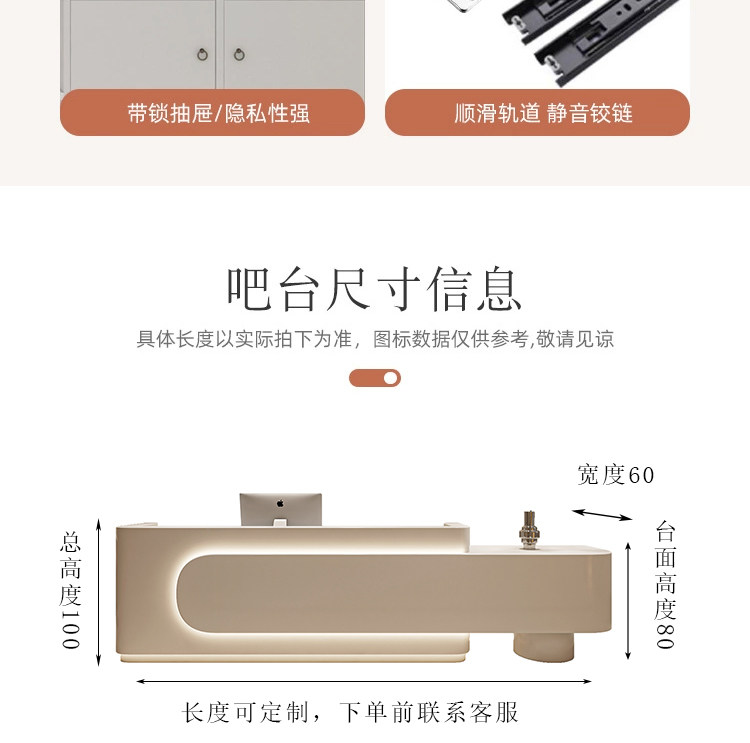 带锁抽屉/隐私性强

顺滑轨道 静音铰链

吧台尺寸信息

具体长度以实际拍下为准，图标数据仅供参考,敬请见谅

宽度60

总高度100

台面高度80

长度可定制，下单前联系客服