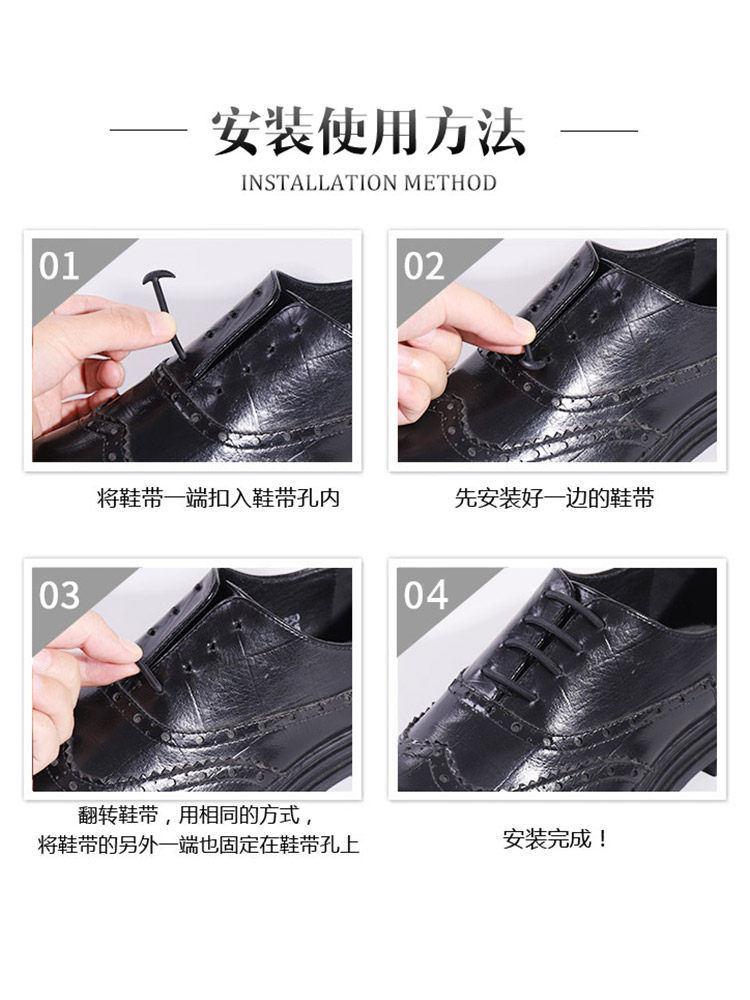 安装使用方法
INSTALLATION METHOD

01

将鞋带一端扣入鞋带孔内

02

先安装好一边的鞋带

03

翻转鞋带，用相同的方式，
将鞋带的另外一端也固定在鞋带孔上

04

安装完成！