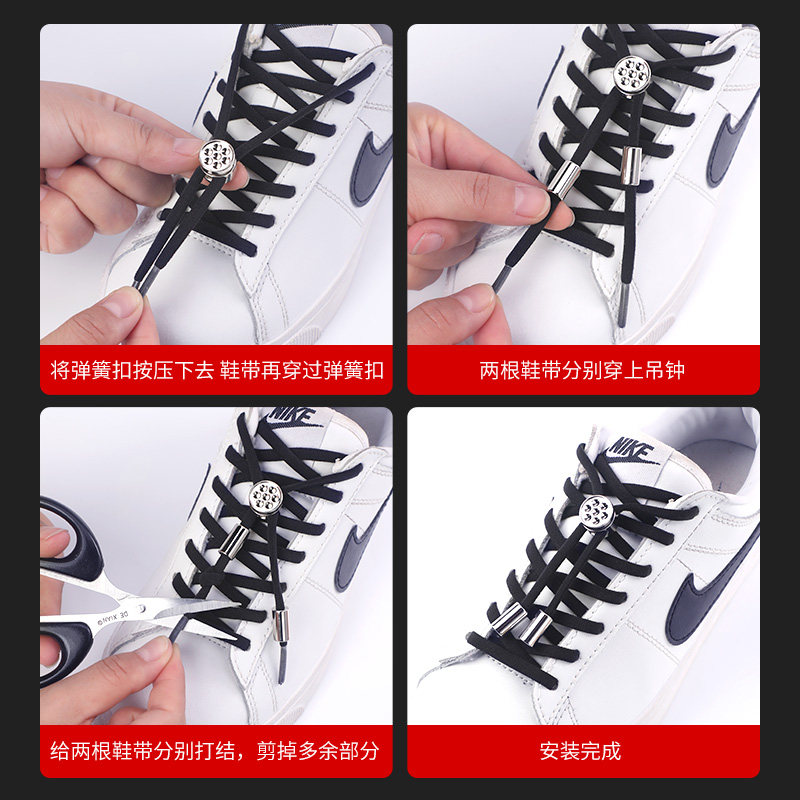 将弹簧扣按压下去 鞋带再穿过弹簧扣

两根鞋带分别穿上吊钟

NIKE

DE XIAN

给两根鞋带分别打结，剪掉多余部分

NIKE

安装完成