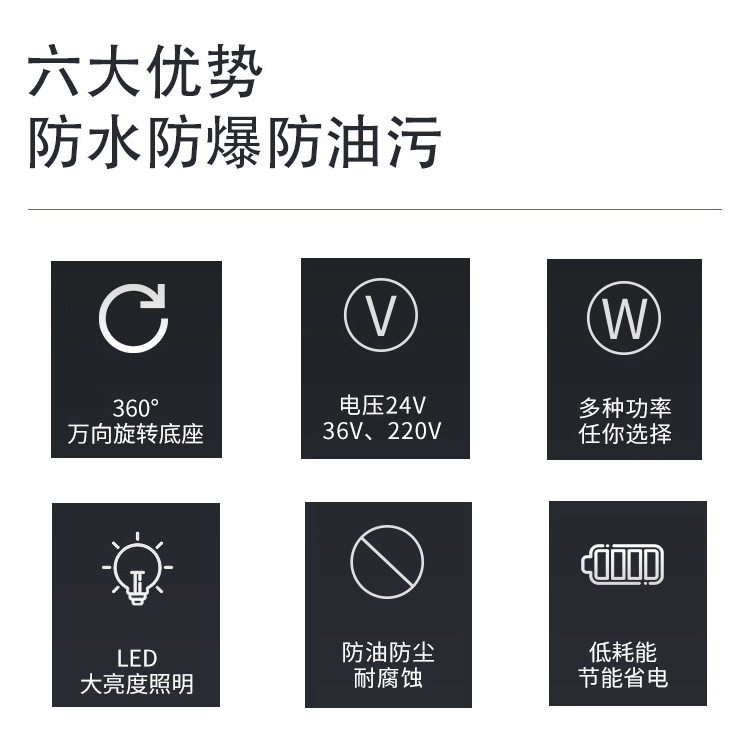 六大优势
防水防爆防油污

V

W

360°
万向旋转底座

电压24V
36V、220V

多种功率
任你选择

LED
大亮度照明

防油防尘
耐腐蚀

低耗能
节能省电