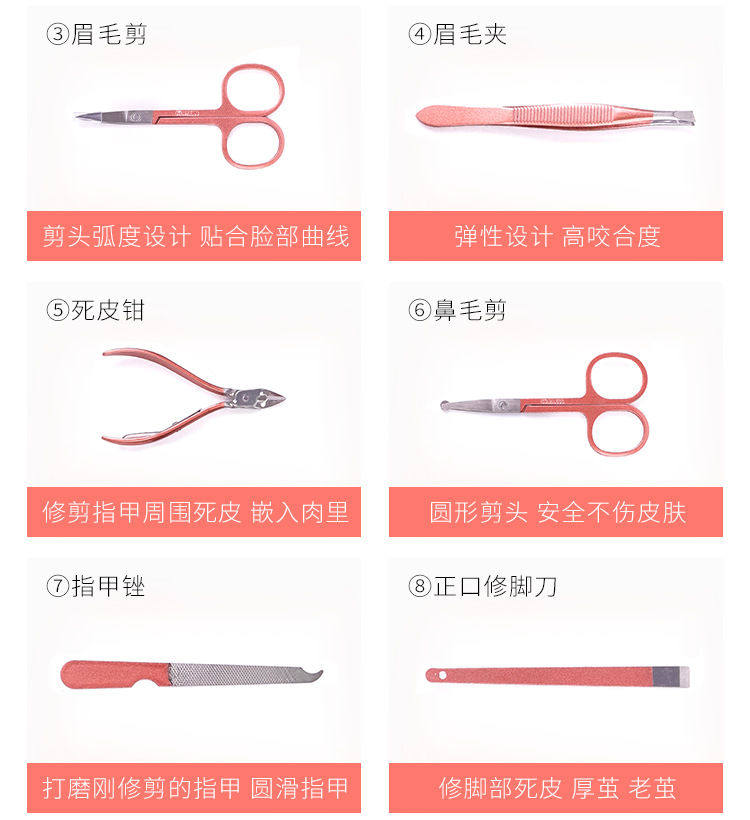 ③眉毛剪

剪头弧度设计 贴合脸部曲线

④眉毛夹

弹性设计 高咬合度

⑤死皮钳

修剪指甲周围死皮 嵌入肉里

⑥鼻毛剪

圆形剪头 安全不伤皮肤

⑦指甲锉

打磨刚修剪的指甲 圆滑指甲

⑧正口修脚刀

修脚部死皮 厚茧 老茧