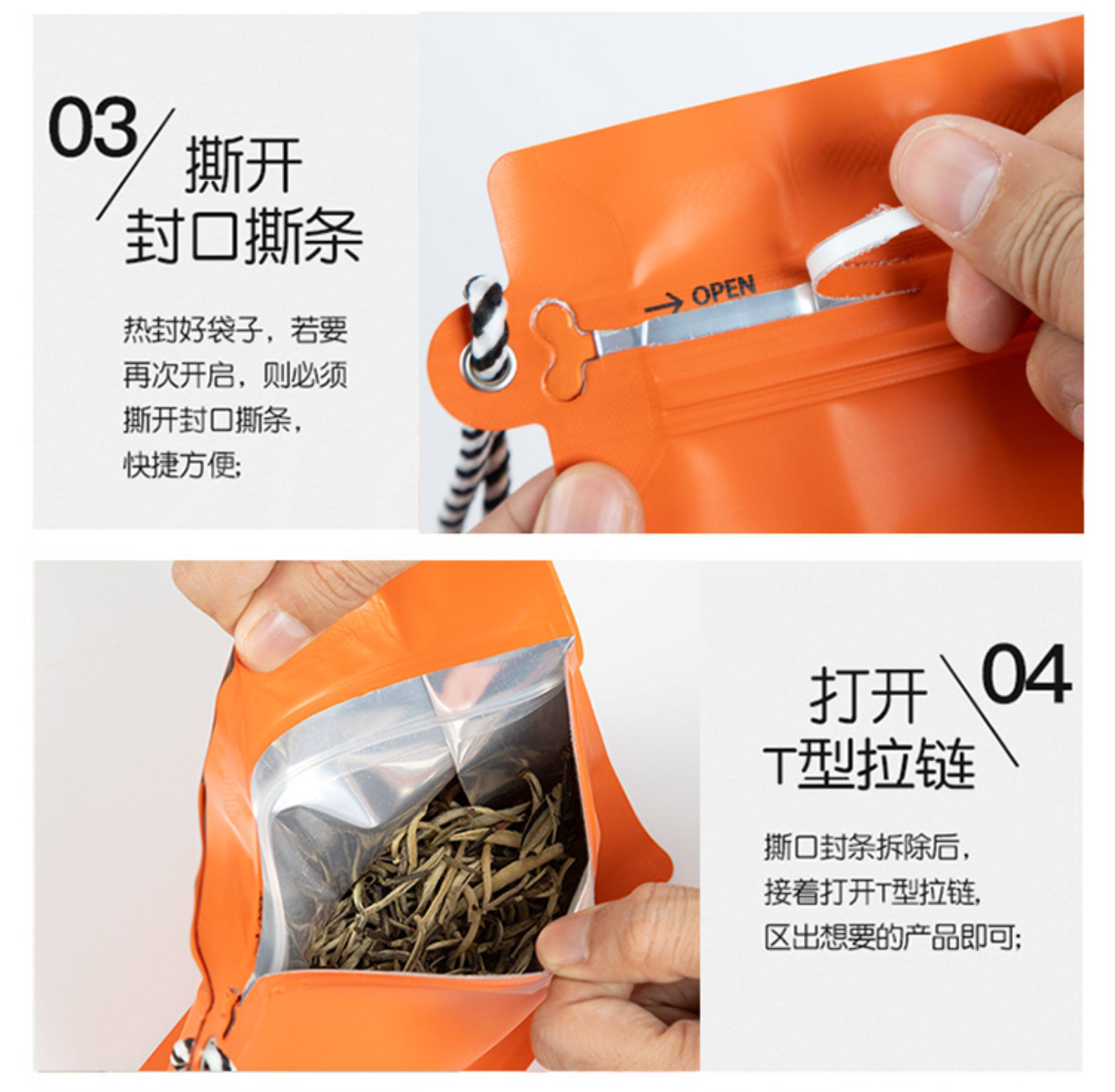 03
撕开
封口撕条

热封好袋子，若要再次开启，则必须撕开封口撕条，快捷方便;

→ OPEN

04
打开
T型拉链

撕口封条拆除后，接着打开T型拉链，区出想要的产品即可;