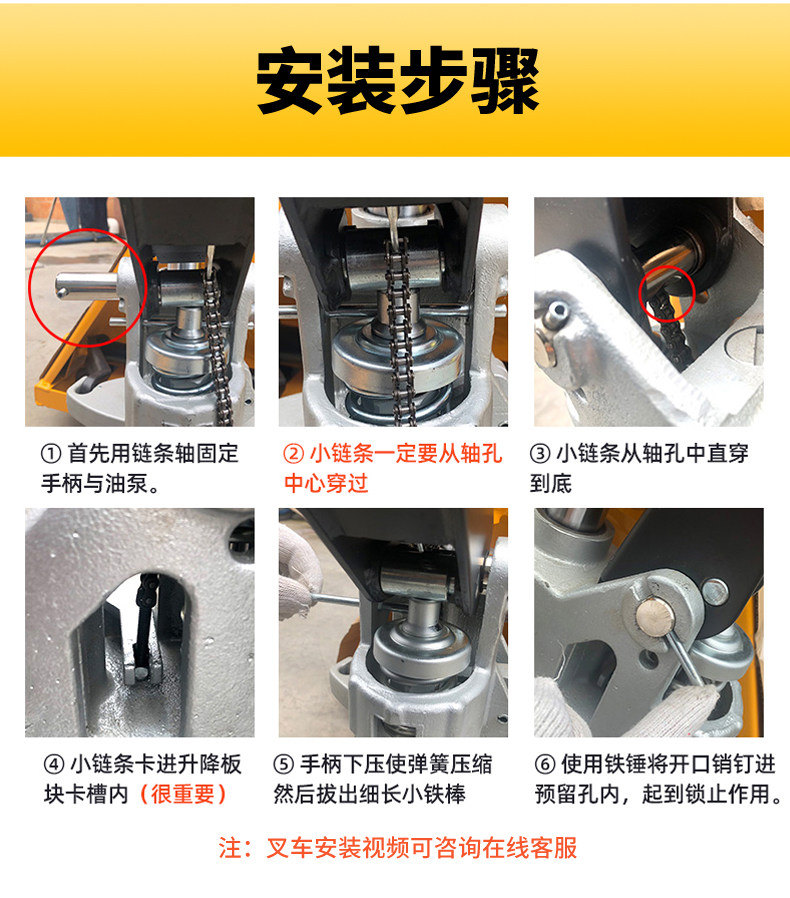 安装步骤

① 首先用链条轴固定手柄与油泵。

② 小链条一定要从轴孔中心穿过

③ 小链条从轴孔中直穿到底

④ 小链条卡进升降板块卡槽内（很重要）

⑤ 手柄下压使弹簧压缩然后拔出细长小铁棒

⑥ 使用铁锤将开口销钉进预留孔内，起到锁止作用。

注：叉车安装视频可咨询在线客服