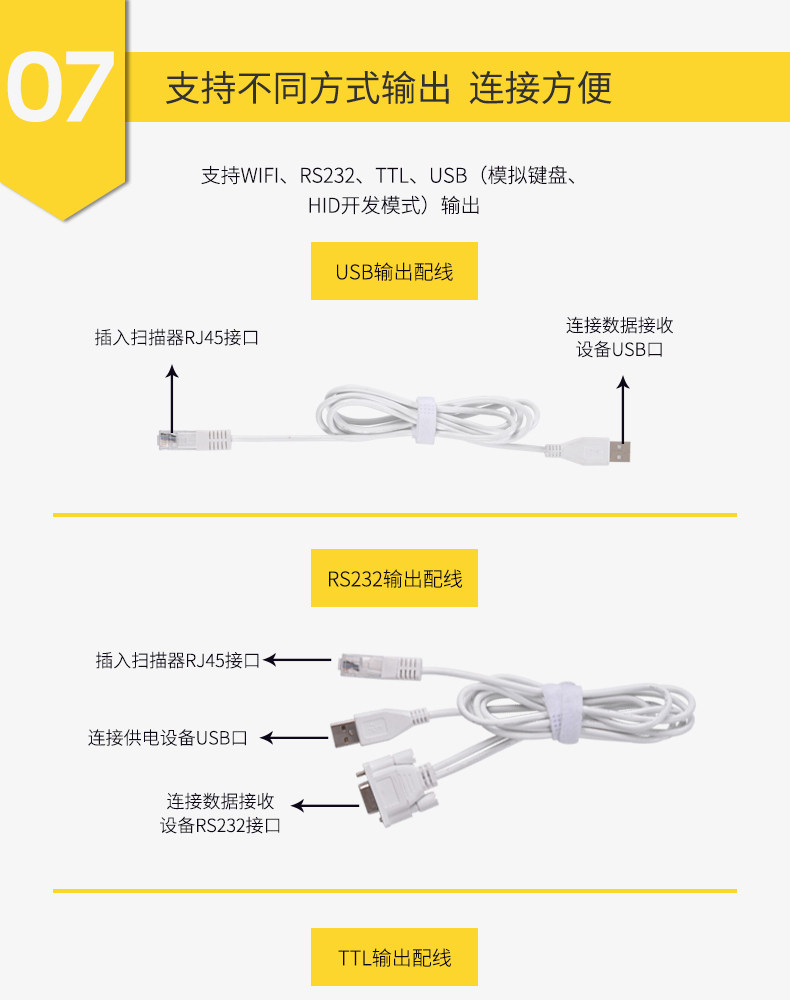 07

支持不同方式输出 连接方便

支持WIFI、RS232、TTL、USB（模拟键盘、HID开发模式）输出

USB输出配线

插入扫描器RJ45接口

连接数据接收设备USB口

RS232输出配线

插入扫描器RJ45接口

连接供电设备USB口

连接数据接收设备RS232接口

TTL输出配线