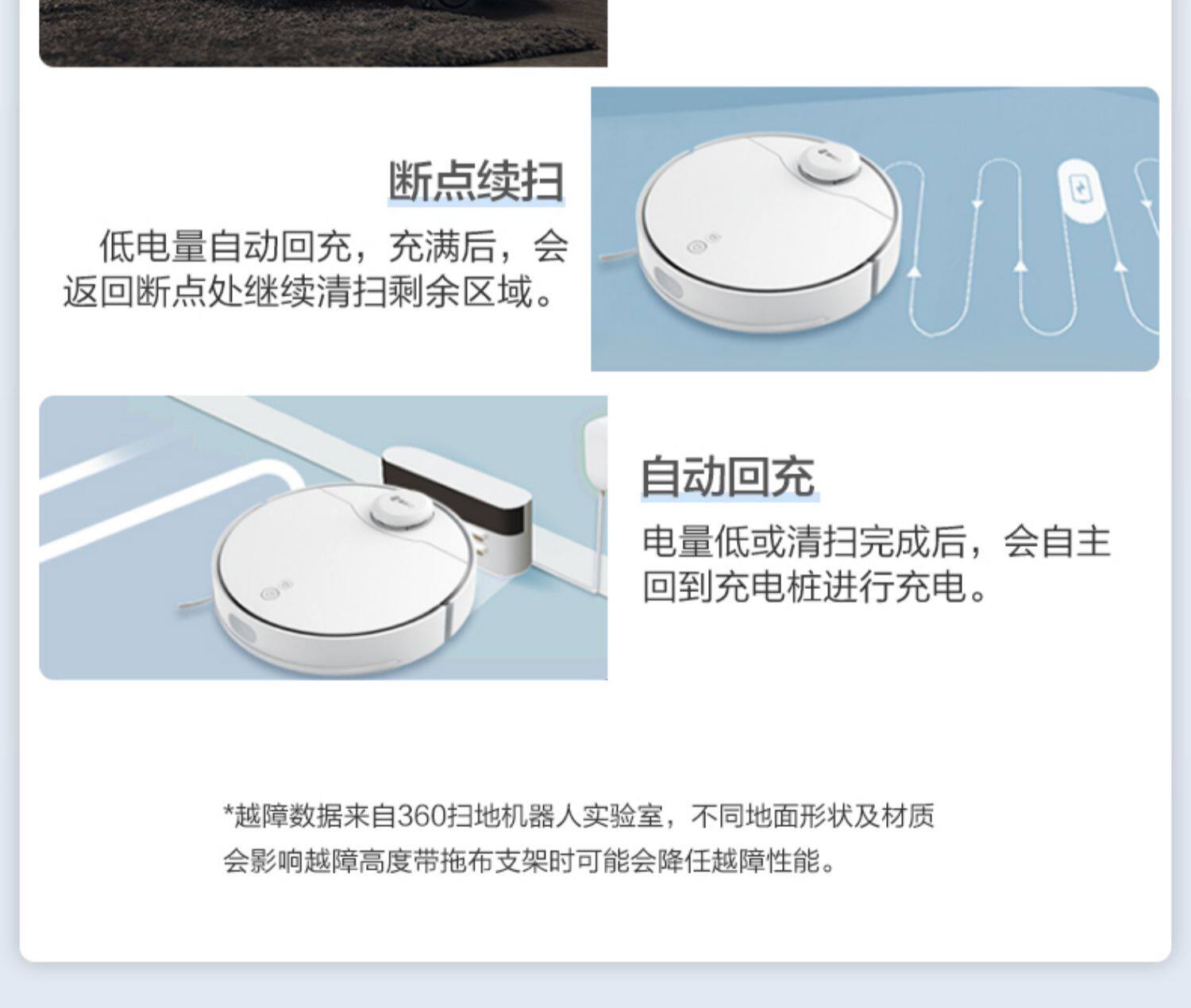 断点续扫

低电量自动回充，充满后，会返回断点处继续清扫剩余区域。

自动回充

电量低或清扫完成后，会自主回到充电桩进行充电。

*越障数据来自360扫地机器人实验室，不同地面形状及材质会影响越障高度带拖布支架时可能会降任越障性能。