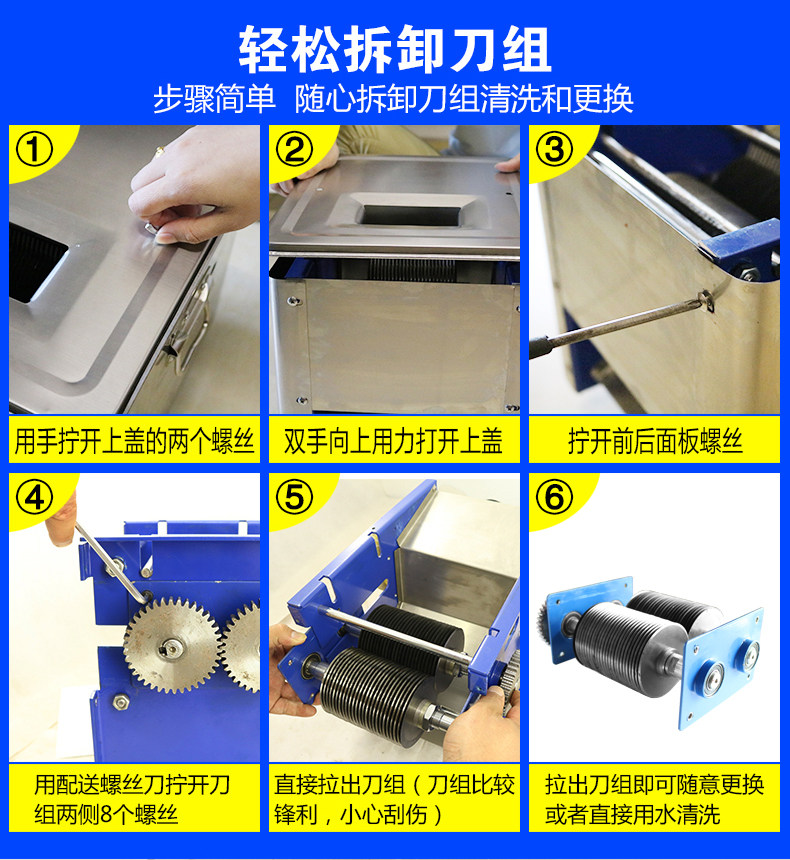 轻松拆卸刀组

步骤简单 随心拆卸刀组清洗和更换

①

用手拧开上盖的两个螺丝

②

双手向上用力打开上盖

③

拧开前后面板螺丝

④

用配送螺丝刀拧开刀组两侧8个螺丝

⑤

直接拉出刀组（刀组比较锋利，小心刮伤）

⑥

拉出刀组即可随意更换或者直接用水清洗