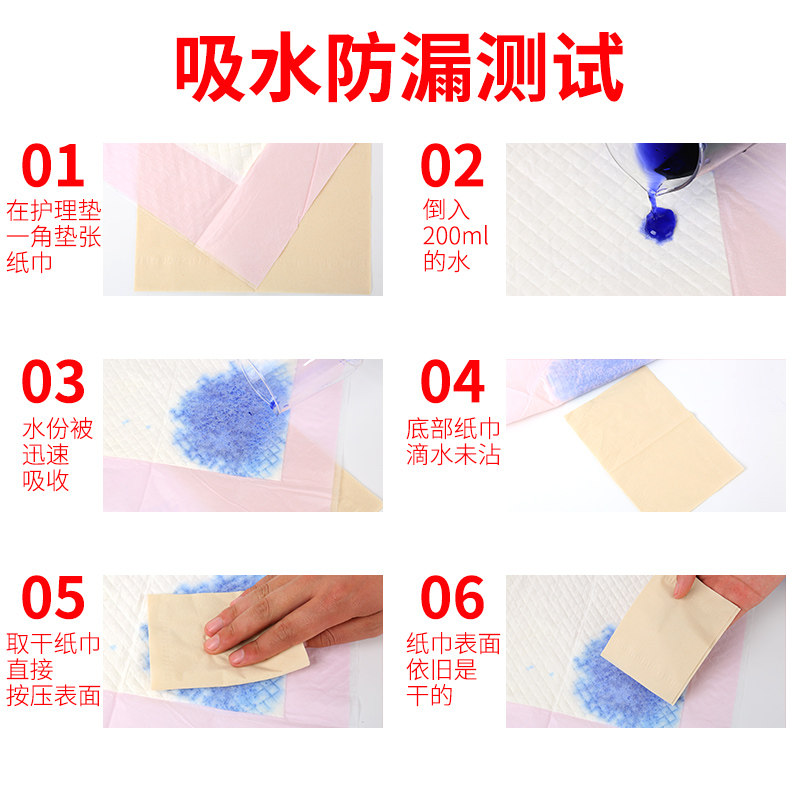 吸水防漏测试

01
在护理垫一角垫张纸巾

02
倒入200ml的水

03
水份被迅速吸收

04
底部纸巾滴水未沾

05
取干纸巾直接按压表面

06
纸巾表面依旧是干的