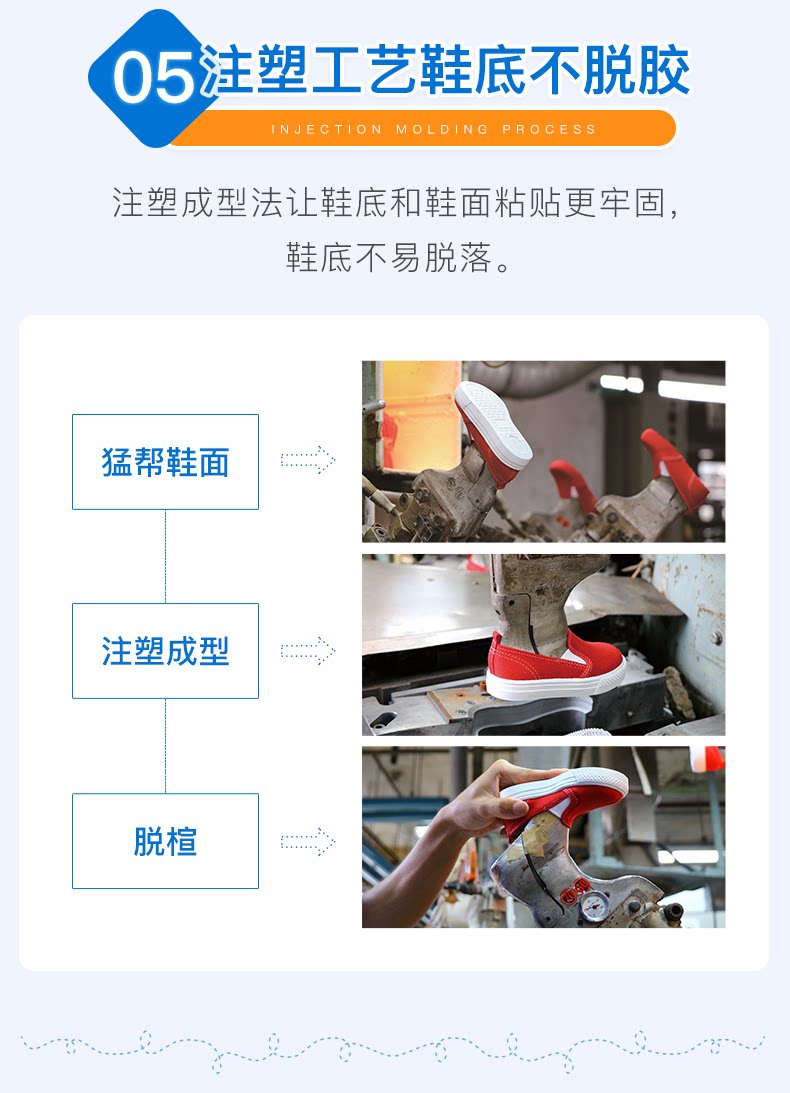 05 注塑工艺鞋底不脱胶

INJECTION MOLDING PROCESS

注塑成型法让鞋底和鞋面粘贴更牢固，鞋底不易脱落。

猛帮鞋面

注塑成型

脱楦