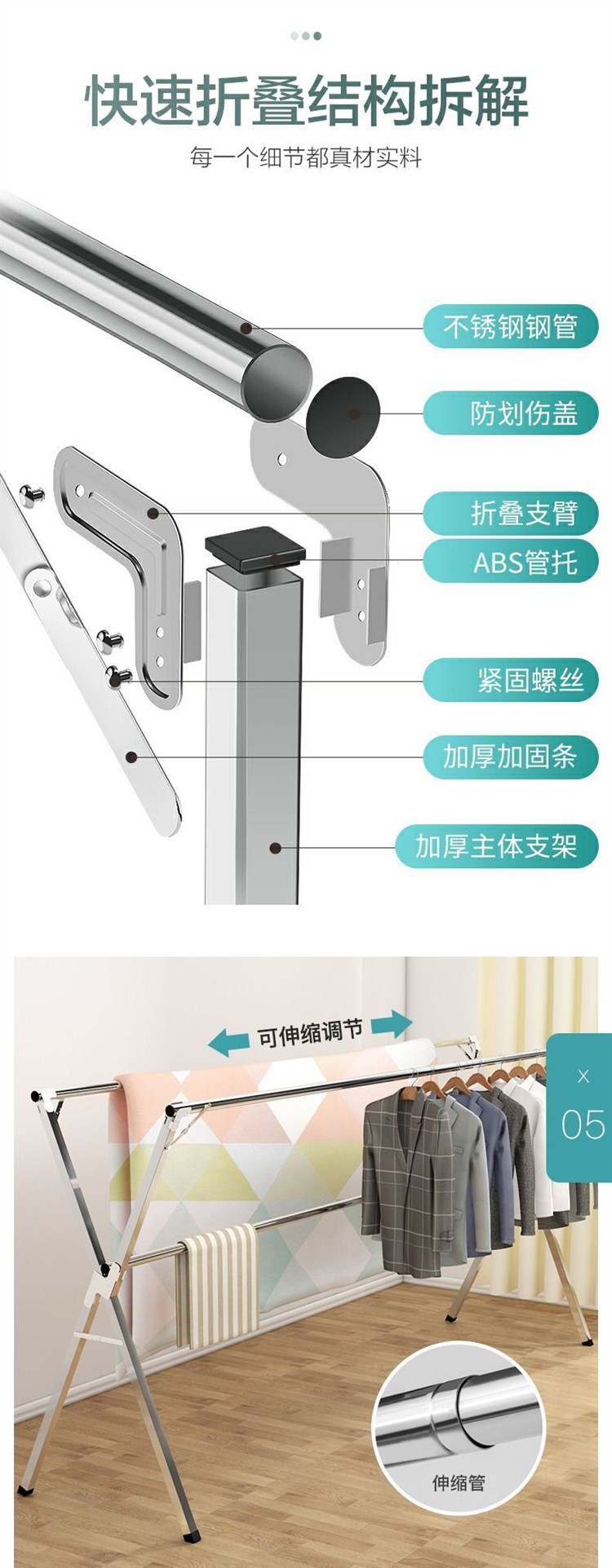 快速折叠结构拆解

每一个细节都真材实料

不锈钢钢管

防划伤盖

折叠支臂

ABS管托

紧固螺丝

加厚加固条

加厚主体支架

可伸缩调节

X

05

伸缩管