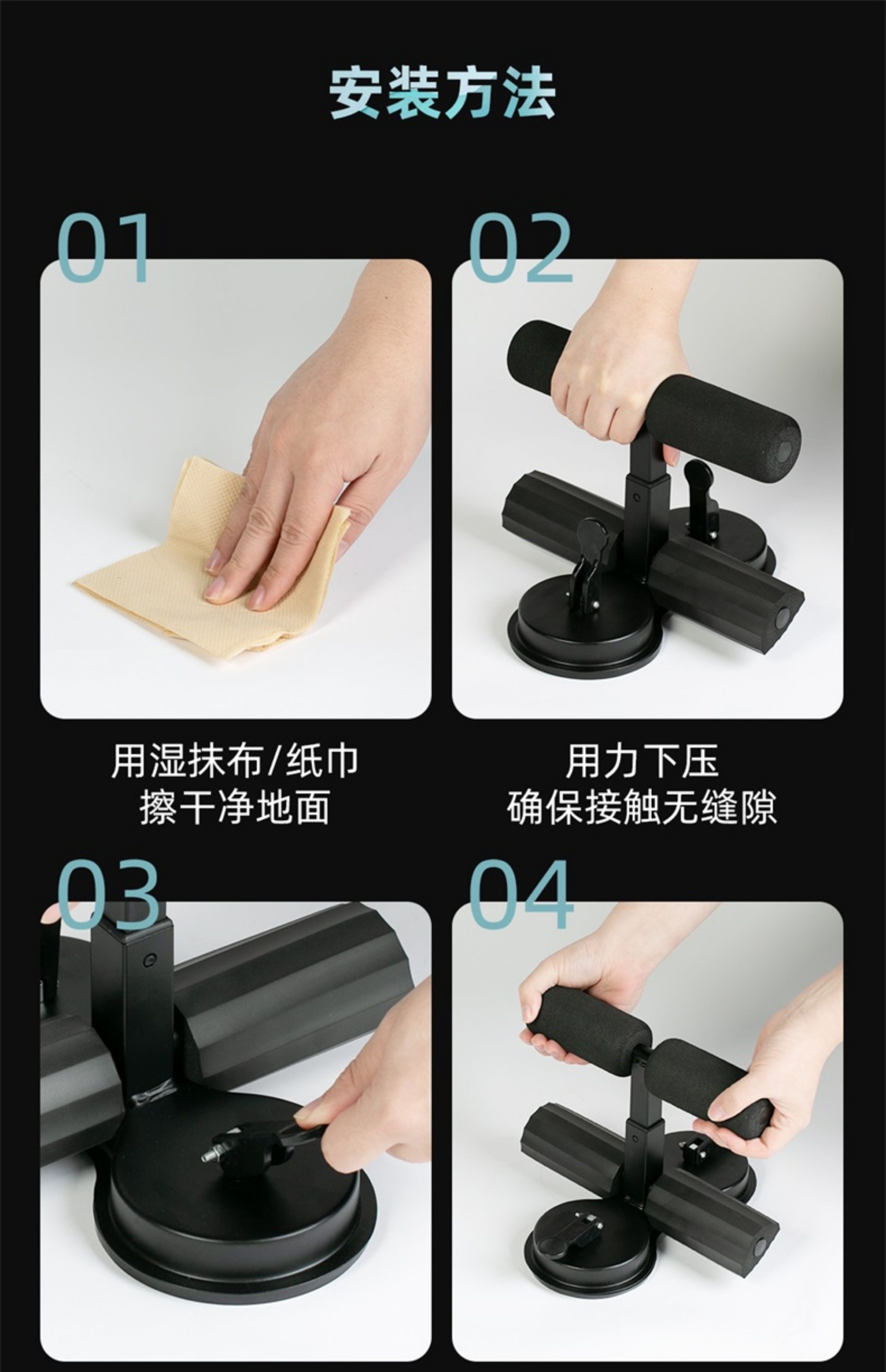 安装方法

01

用湿抹布/纸巾
擦干净地面

02

用力下压
确保接触无缝隙

03

04