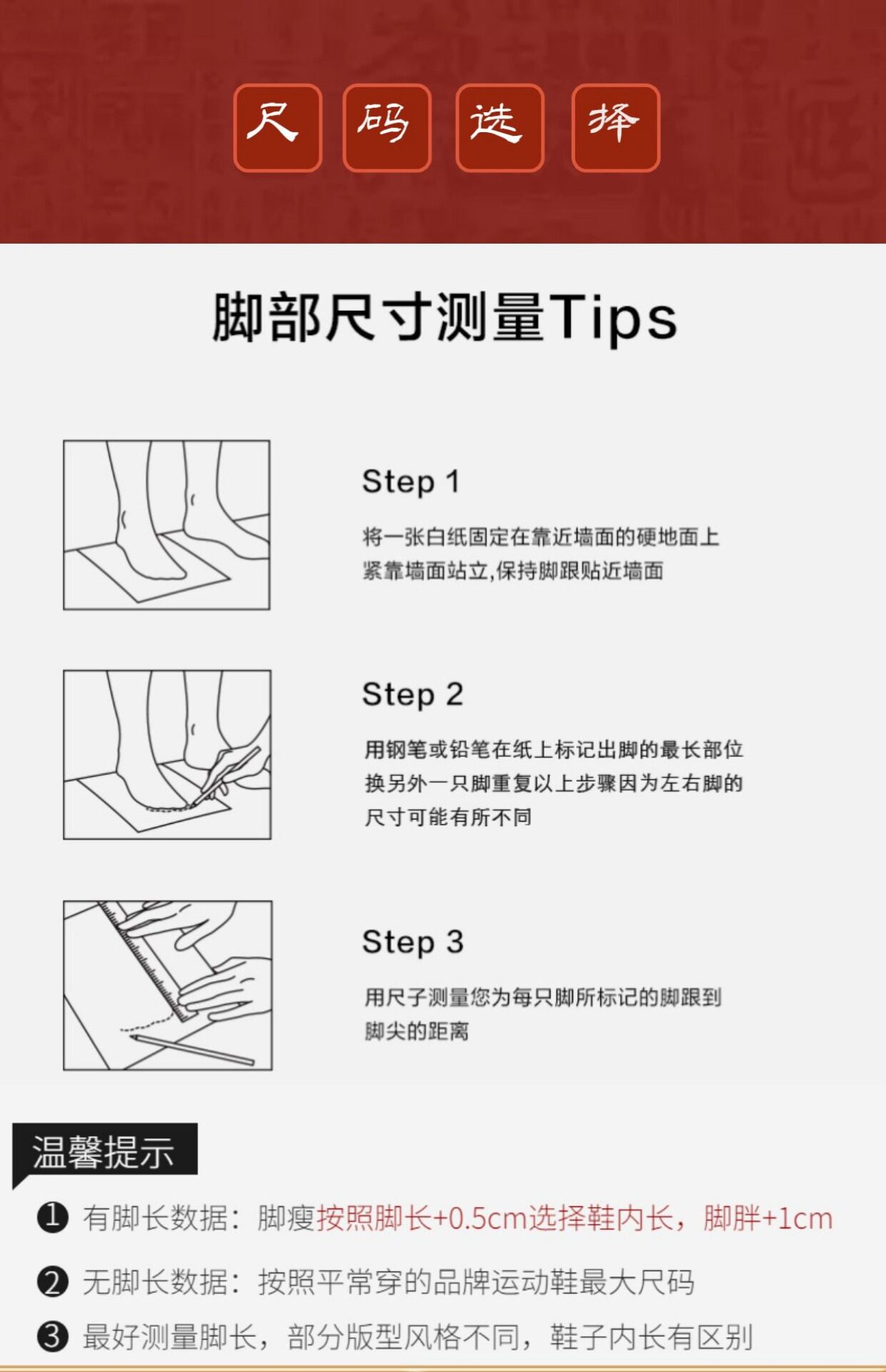 尺 码 选 择

脚部尺寸测量Tips

Step 1

将一张白纸固定在靠近墙面的硬地面上
紧靠墙面站立,保持脚跟贴近墙面

Step 2

用钢笔或铅笔在纸上标记出脚的最长部位
换另外一只脚重复以上步骤因为左右脚的
尺寸可能有所不同

Step 3

用尺子测量您为每只脚所标记的脚跟到
脚尖的距离

温馨提示

❶ 有脚长数据：脚瘦按照脚长+0.5cm选择鞋内长，脚胖+1cm

❷ 无脚长数据：按照平常穿的品牌运动鞋最大尺码

❸ 最好测量脚长，部分版型风格不同，鞋子内长有区别