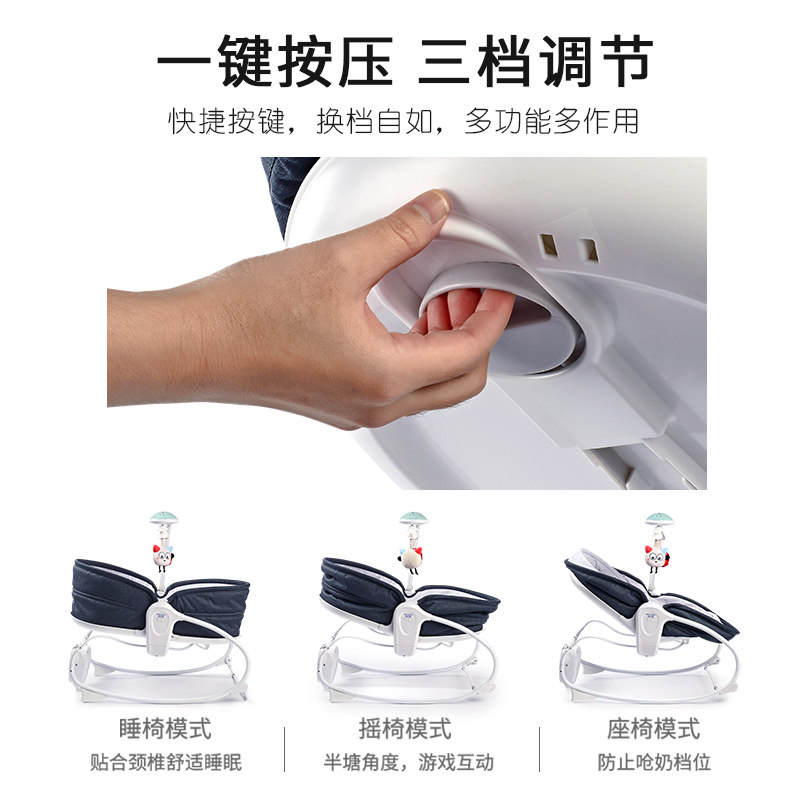 一键按压 三档调节

快捷按键，换档自如，多功能多作用

睡椅模式
贴合颈椎舒适睡眠

摇椅模式
半塘角度，游戏互动

座椅模式
防止呛奶档位