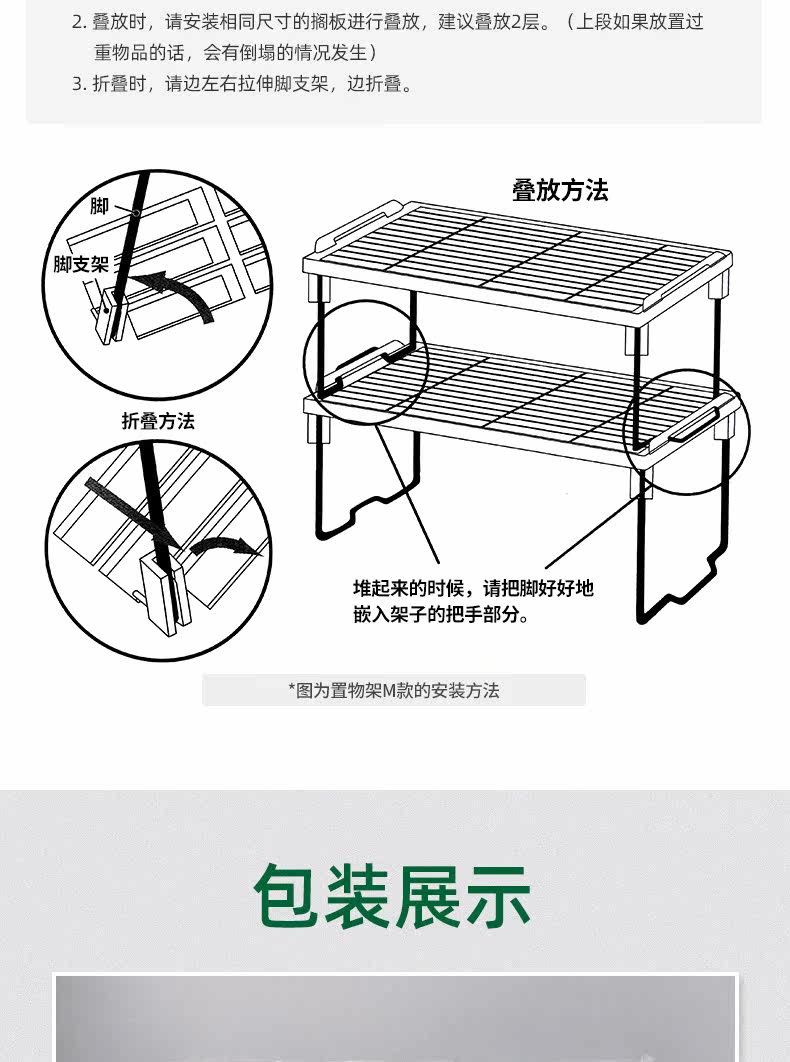 2. 叠放时，请安装相同尺寸的搁板进行叠放，建议叠放2层。（上段如果放置过重物品的话，会有倒塌的情况发生）
3. 折叠时，请边左右拉伸脚支架，边折叠。

脚
脚支架

叠放方法

折叠方法

堆起来的时候，请把脚好好地嵌入架子的把手部分。

*图为置物架M款的安装方法

包装展示