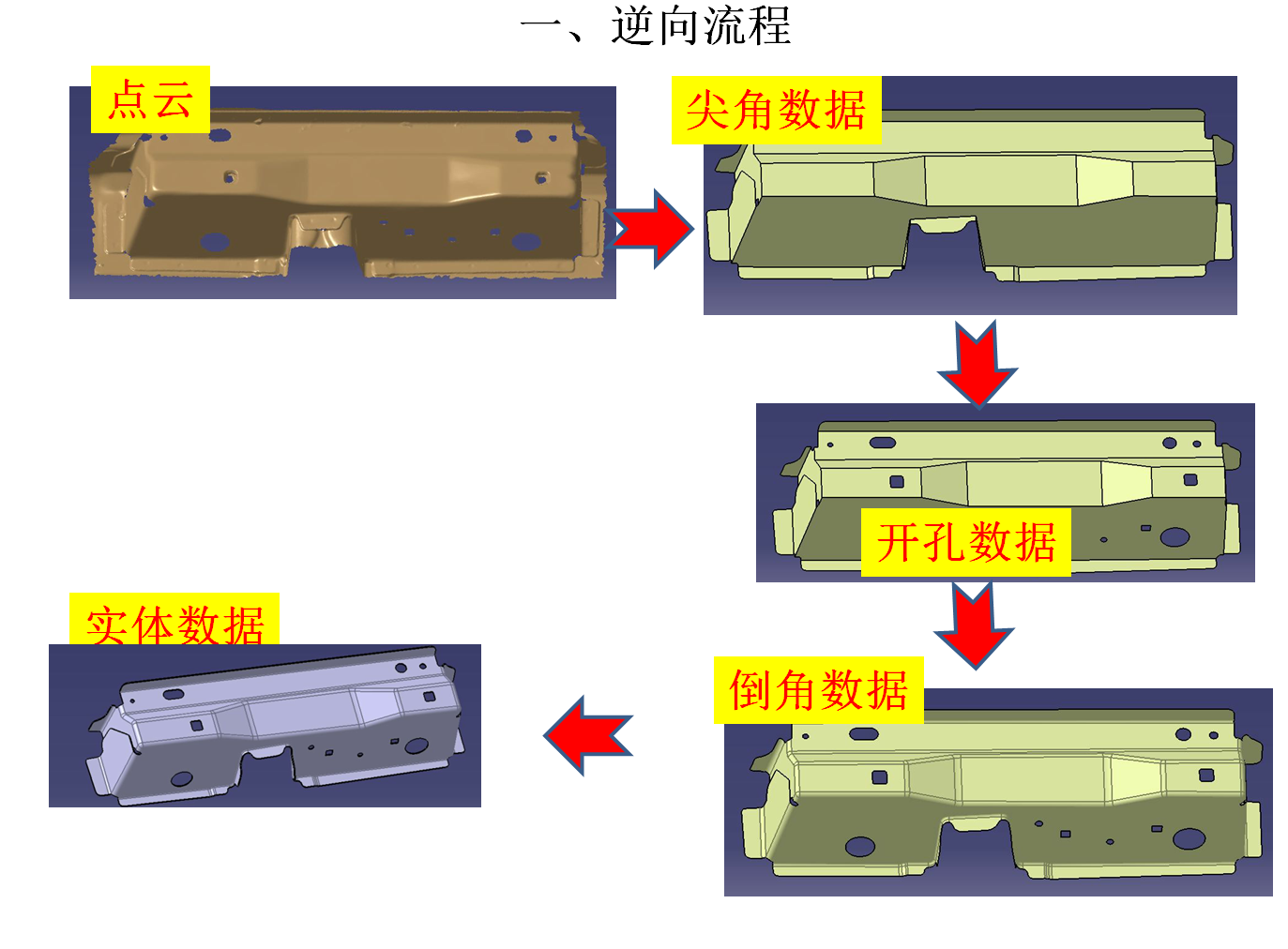 一、逆向流程

点云

尖角数据

开孔数据

倒角数据

实体数据