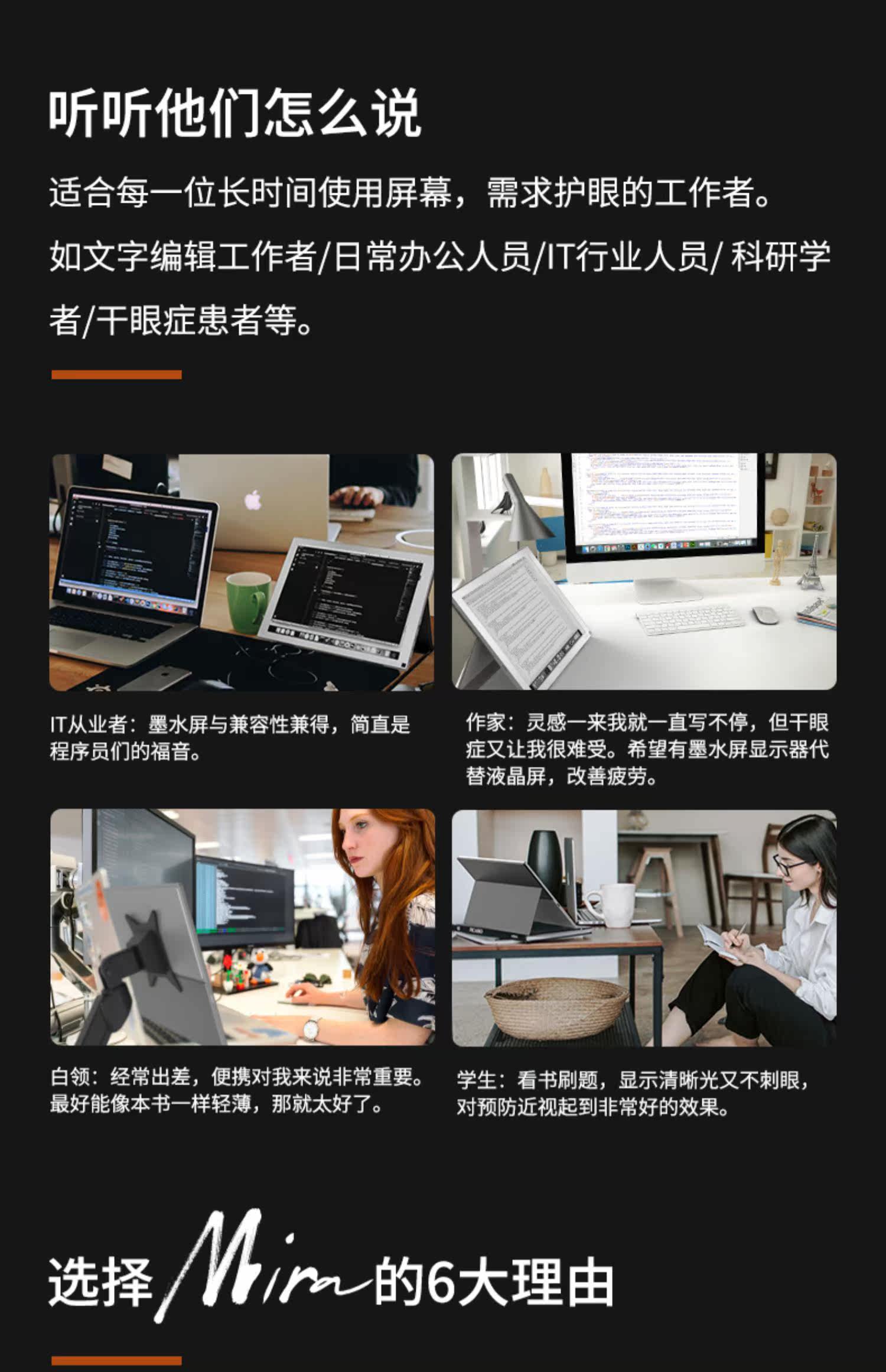 听听他们怎么说

适合每一位长时间使用屏幕，需求护眼的工作者。如文字编辑工作者/日常办公人员/IT行业人员/ 科研学者/干眼症患者等。

IT从业者：墨水屏与兼容性兼得，简直是程序员们的福音。

作家：灵感一来我就一直写不停，但干眼症又让我很难受。希望有墨水屏显示器代替液晶屏，改善疲劳。

白领：经常出差，便携对我来说非常重要。最好能像本书一样轻薄，那就太好了。

学生：看书刷题，显示清晰光又不刺眼，对预防近视起到非常好的效果。

选择Mira的6大理由