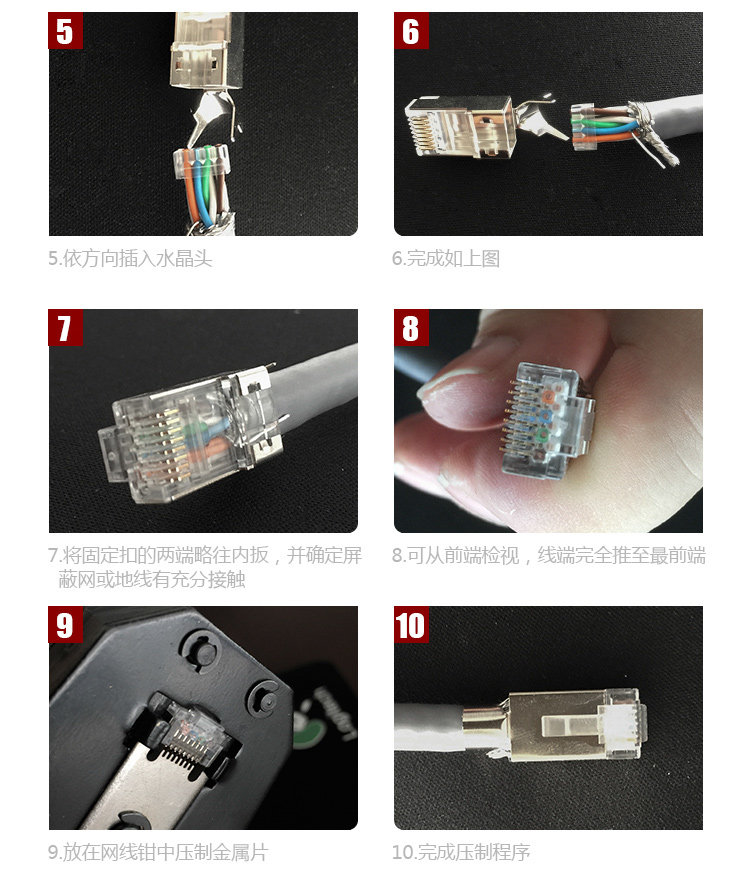 5

5.依方向插入水晶头

6

6.完成如上图

7

7.将固定扣的两端略往内扳，并确定屏蔽网或地线有充分接触

8

8.可从前端检视，线端完全推至最前端

9

9.放在网线钳中压制金属片

10

10.完成压制程序