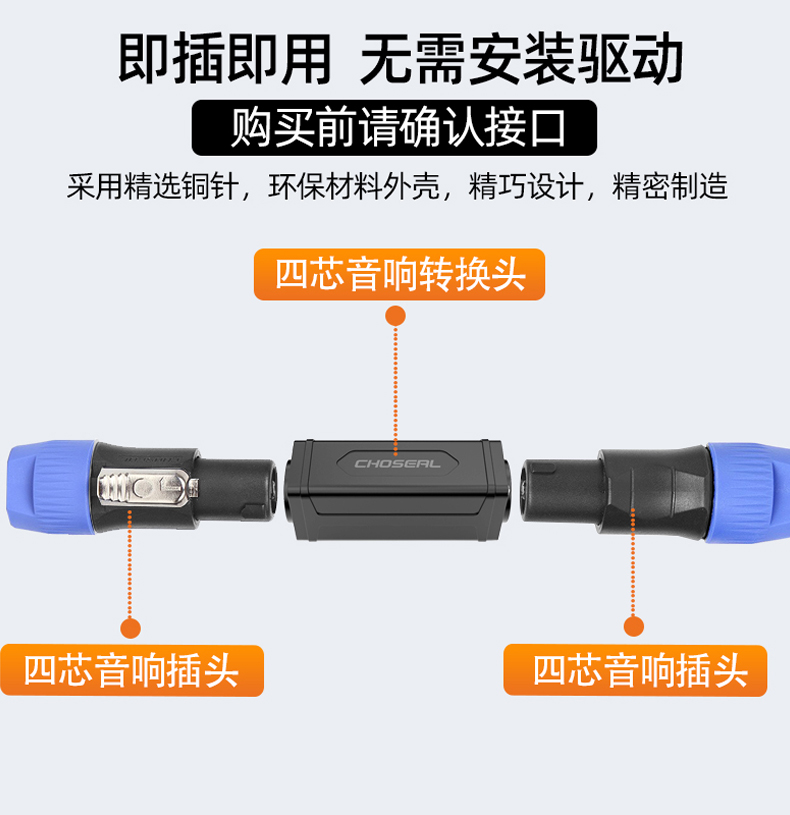 即插即用 无需安装驱动

购买前请确认接口

采用精选铜针，环保材料外壳，精巧设计，精密制造

四芯音响转换头

CHOSEAL

四芯音响插头

四芯音响插头