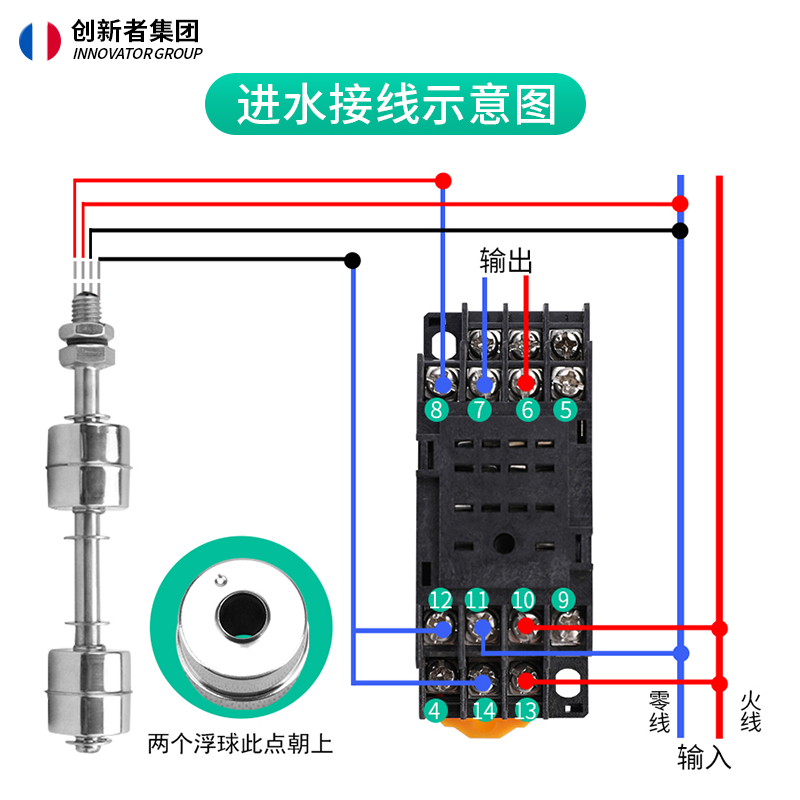 创新者集团
INNOVATOR GROUP

进水接线示意图

输出

8 7 6 5

12 11 10 9

4 14 13

两个浮球此点朝上

零线

火线

输入