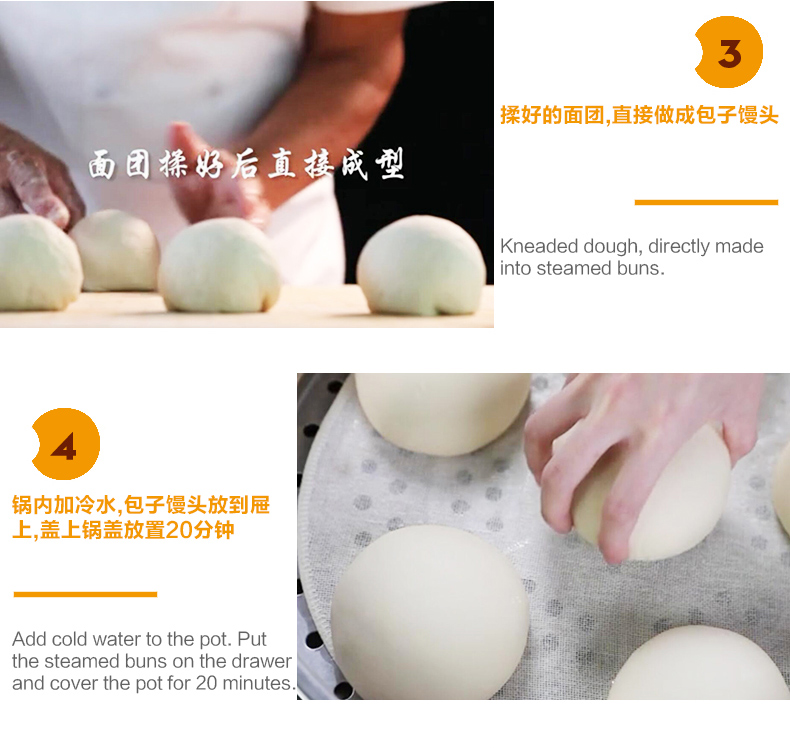 面团揉好后直接成型

3

揉好的面团,直接做成包子馒头

Kneaded dough, directly made into steamed buns.

4

锅内加冷水,包子馒头放到屉上,盖上锅盖放置20分钟

Add cold water to the pot. Put the steamed buns on the drawer and cover the pot for 20 minutes.