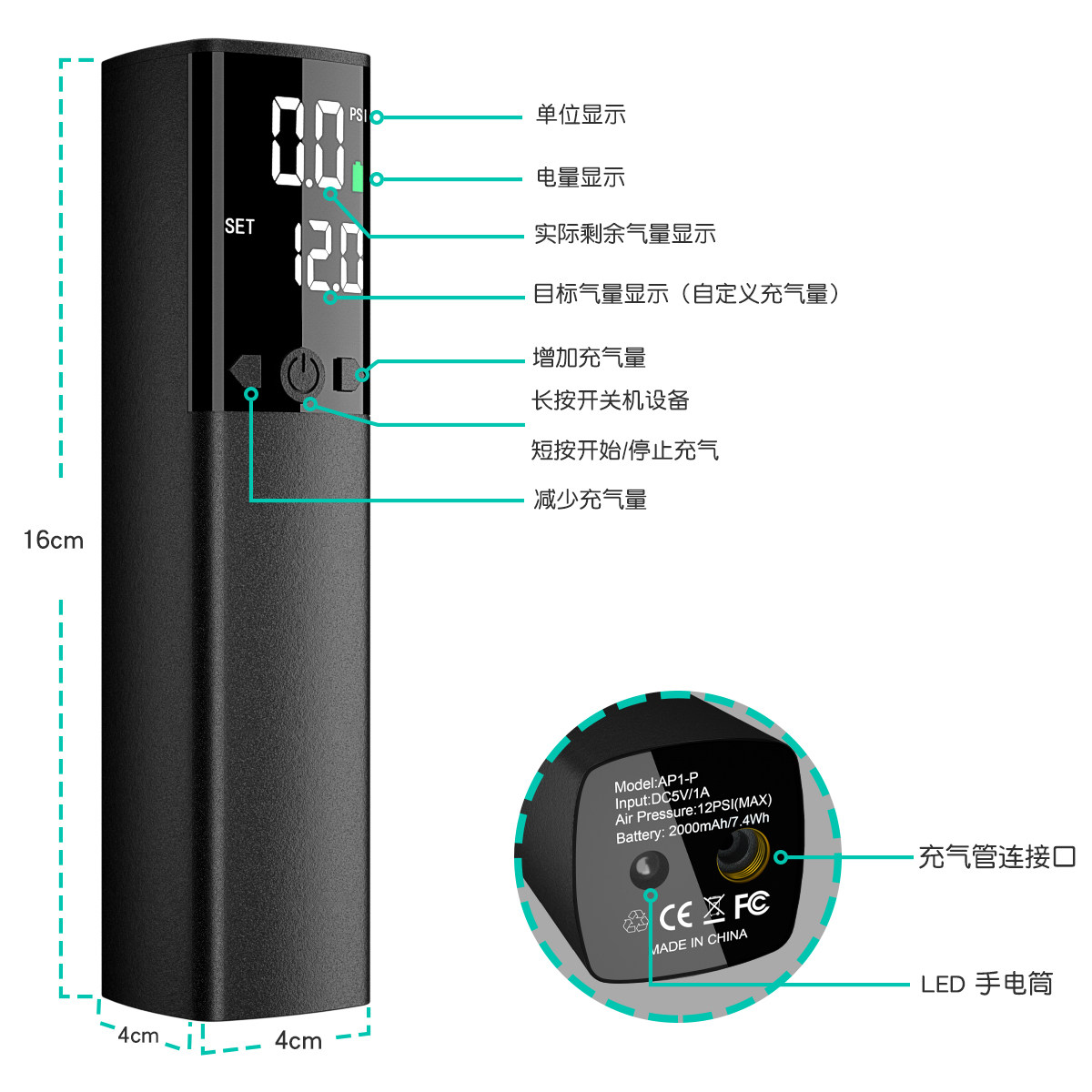 0.0 PSI

SET

12.0

单位显示

电量显示

实际剩余气量显示

目标气量显示（自定义充气量）

增加充气量

长按开关机设备

短按开始/停止充气

减少充气量

16cm

4cm

4cm

Model:AP1-P
Input:DC5V/1A
Air Pressure:12PSI(MAX)
Battery: 2000mAh/7.4Wh

CE FC

MADE IN CHINA

充气管连接口

LED 手电筒