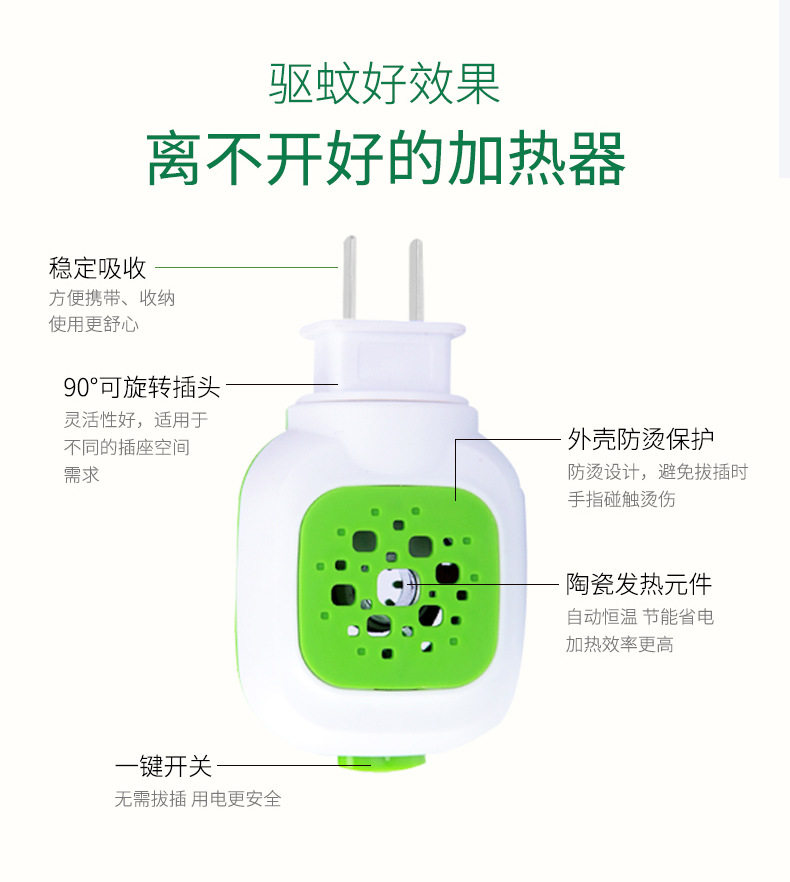 驱蚊好效果

离不开好的加热器

稳定吸收
方便携带、收纳
使用更舒心

90°可旋转插头
灵活性好，适用于
不同的插座空间
需求

外壳防烫保护
防烫设计，避免拔插时
手指碰触烫伤

陶瓷发热元件
自动恒温 节能省电
加热效率更高

一键开关
无需拔插 用电更安全