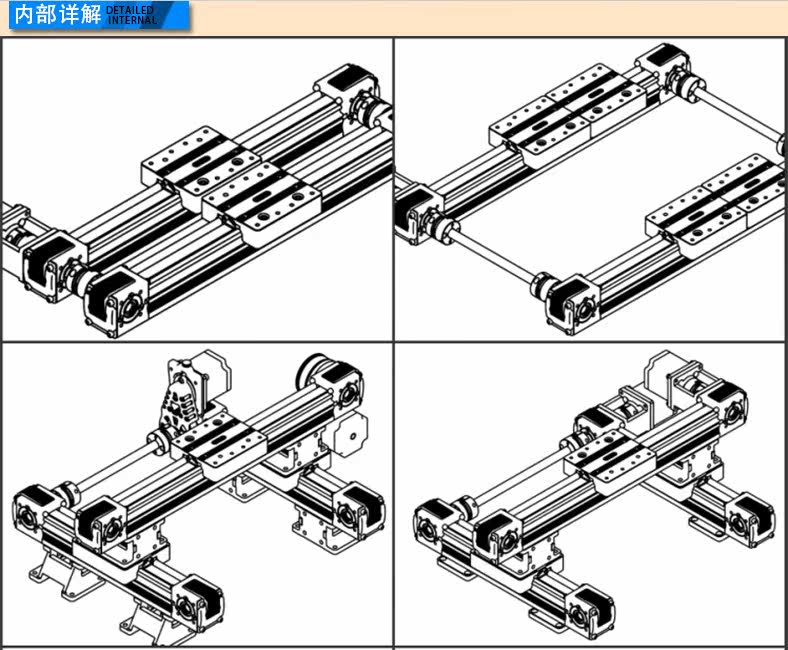 内部详解 DETAILED INTERNAL