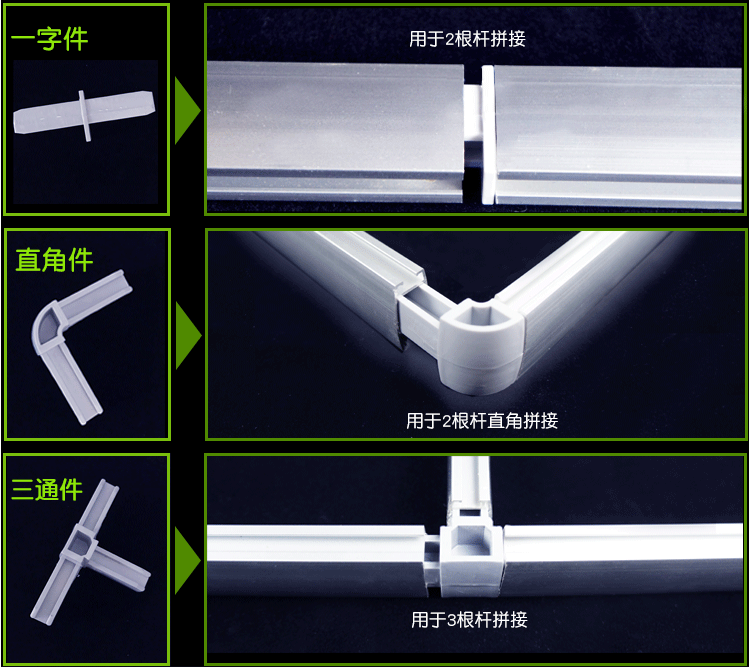 一字件

用于2根杆拼接

直角件

用于2根杆直角拼接

三通件

用于3根杆拼接