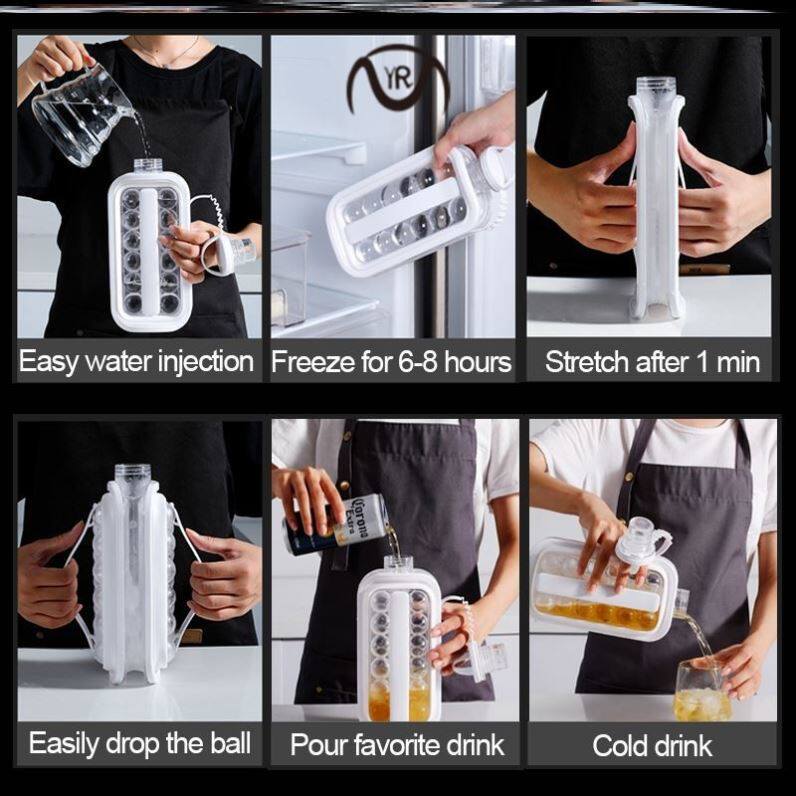 YR

Easy water injection

Freeze for 6-8 hours

Stretch after 1 min

Corona Extra

Easily drop the ball

Pour favorite drink

Cold drink